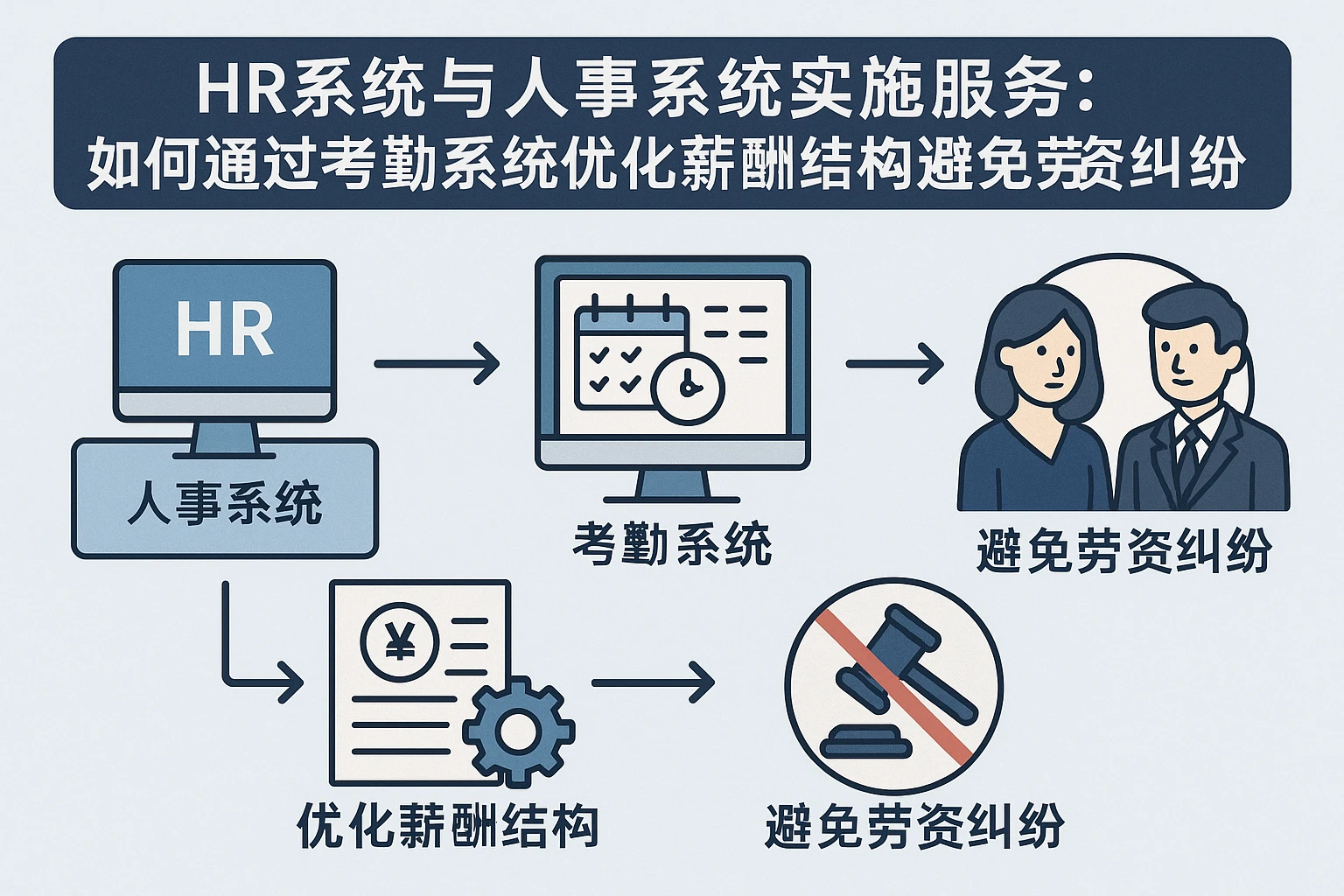 HR系统与人事系统实施服务：
如何通过考勤系统优化薪酬结构避免劳资纠纷

HR

人事系统

考勤系统

避免劳资纠纷

¥

优化薪酬结构

避免劳资纠纷