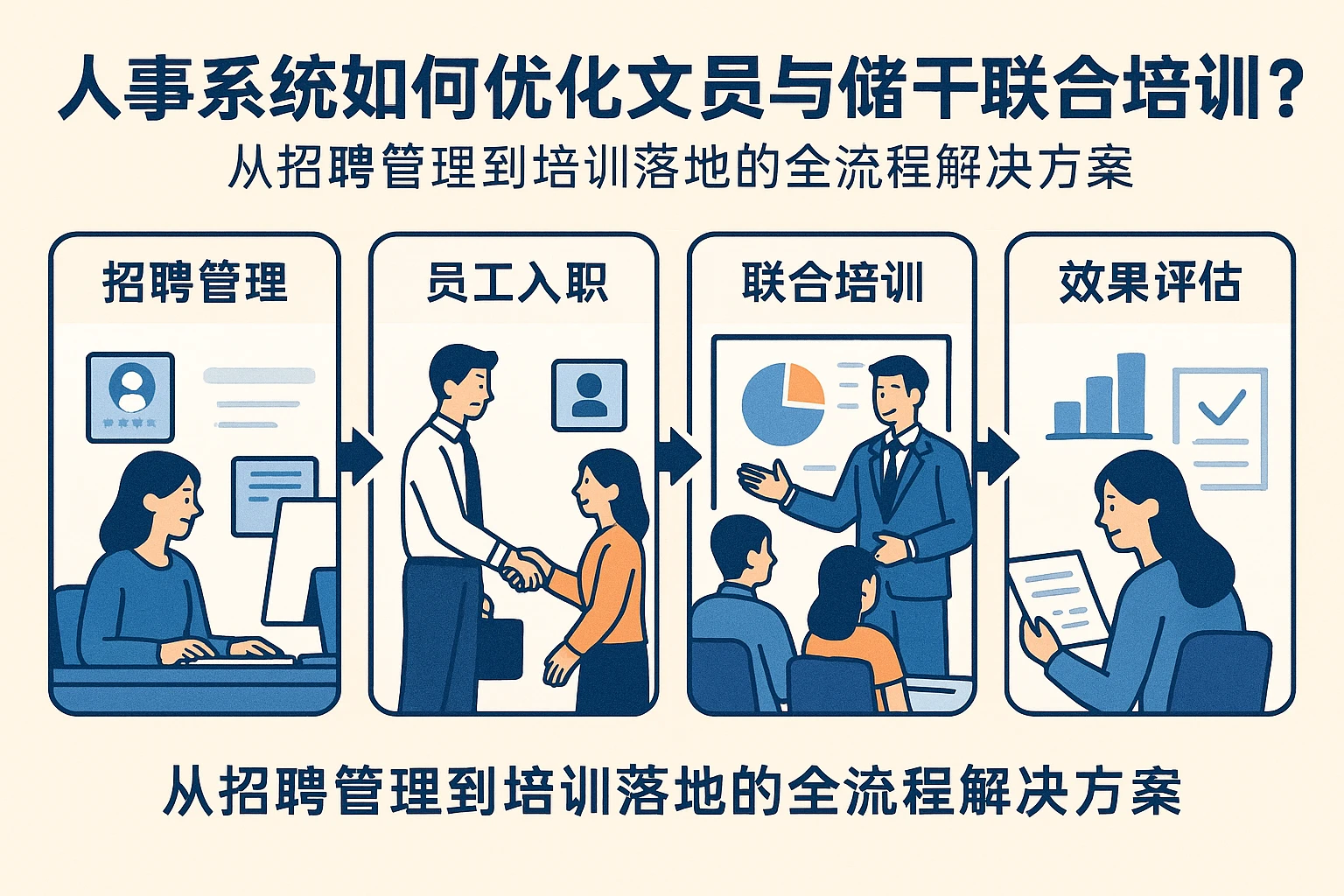 人事系统如何优化文员与储干联合培训？

从招聘管理到培训落地的全流程解决方案

招聘管理

员工入职

联合培训

效果评估

从招聘管理到培训落地的全流程解决方案