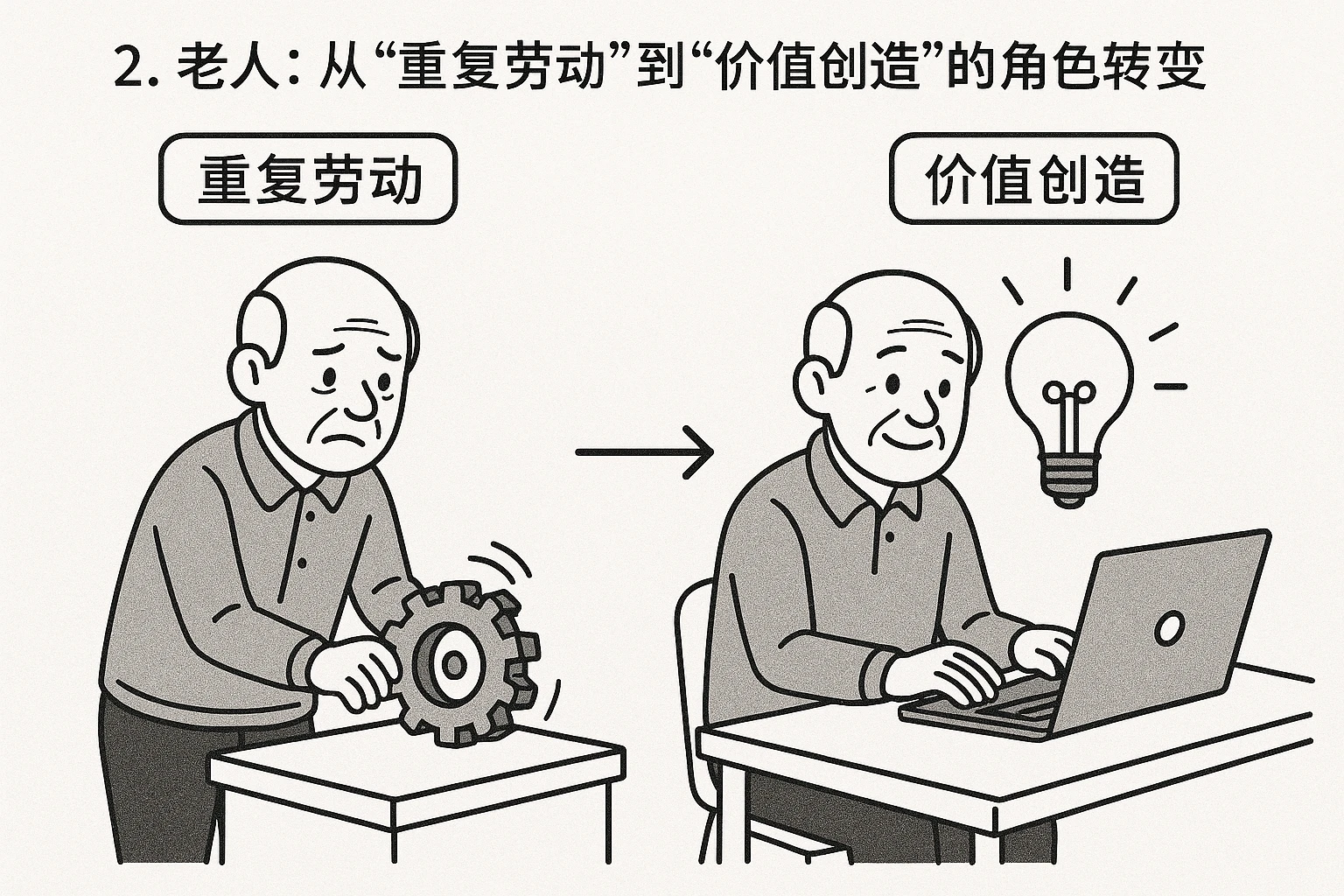 2. 老人：从“重复劳动”到“价值创造”的角色转变

重复劳动

价值创造