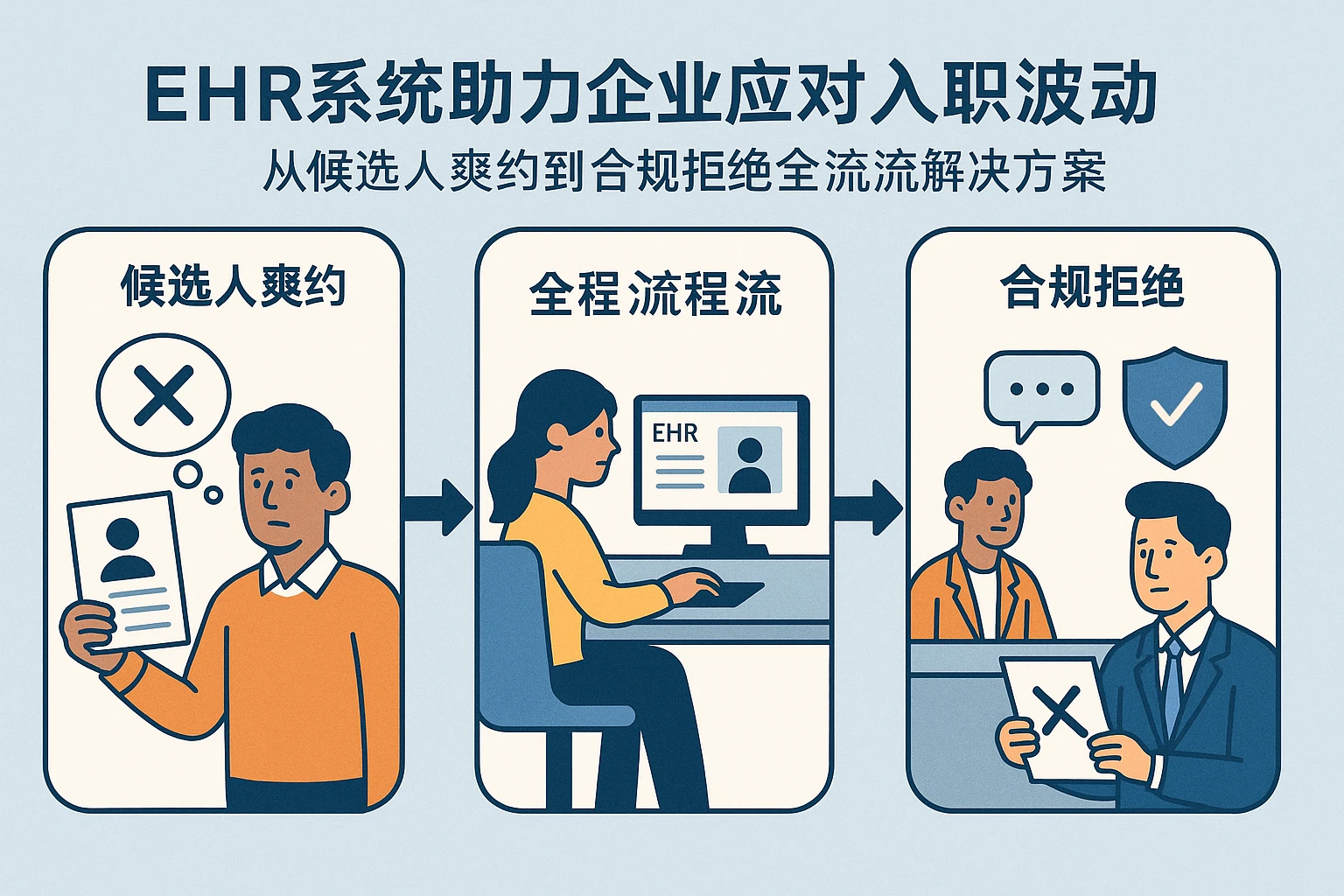 EHR系统助力企业应对入职波动

从候选人爽约到合规拒绝全流流解决方案

候选人爽约

全程 流程流

EHR

合规拒绝