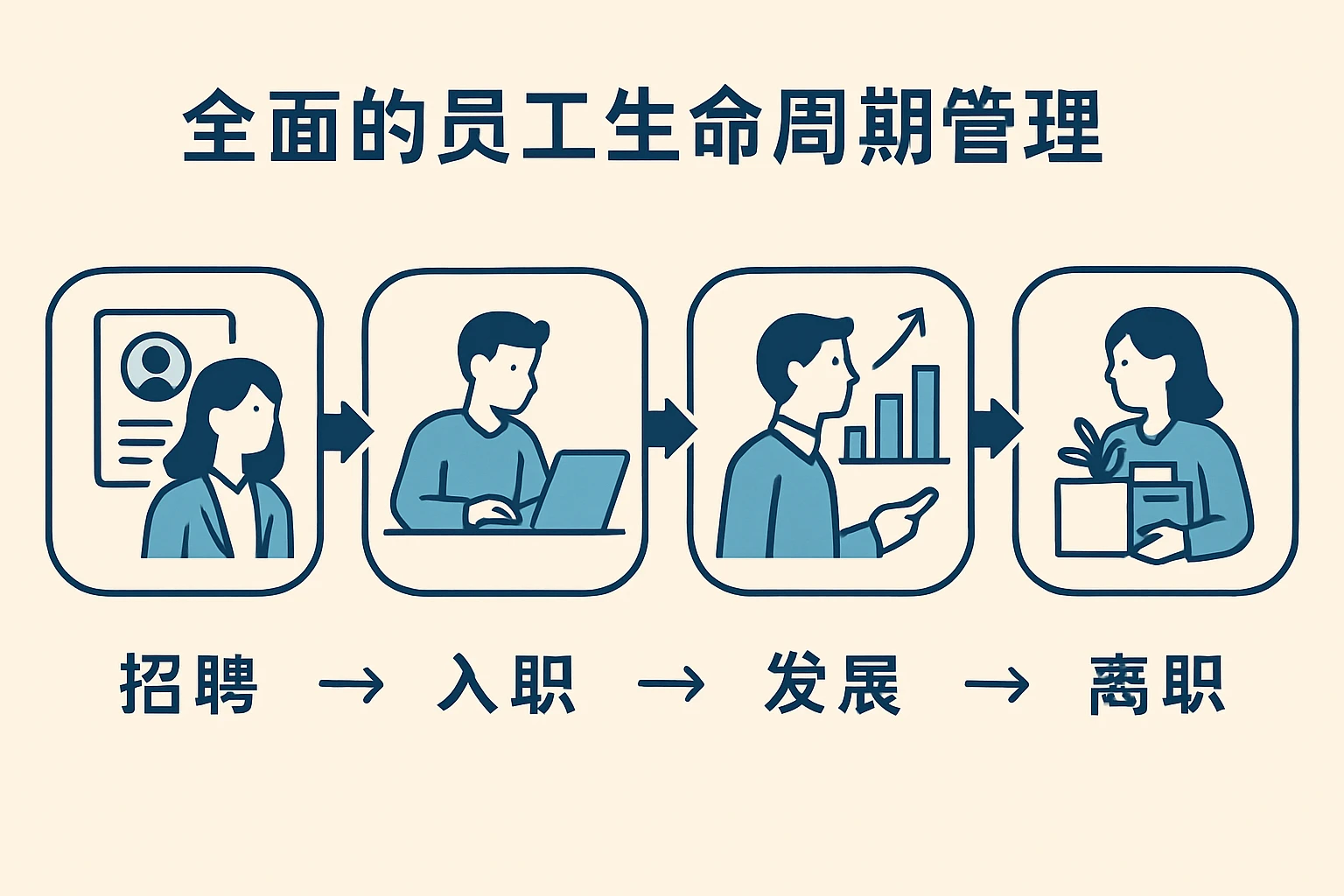 全面的员工生命周期管理

招聘 → 入职 → 发展 → 离职