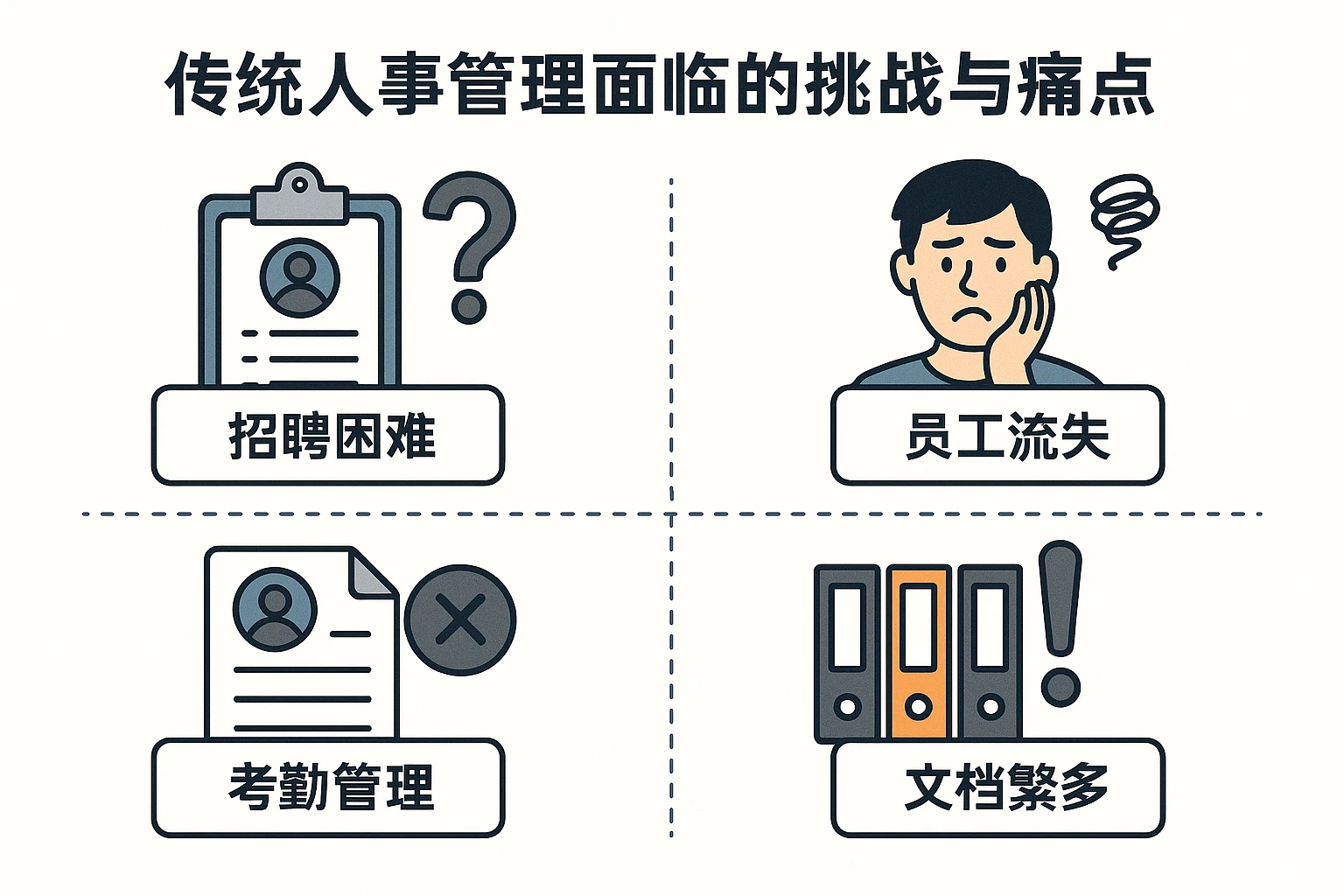 传统人事管理面临的挑战与痛点

招聘困难

员工流失

考勤管理

文档繁多