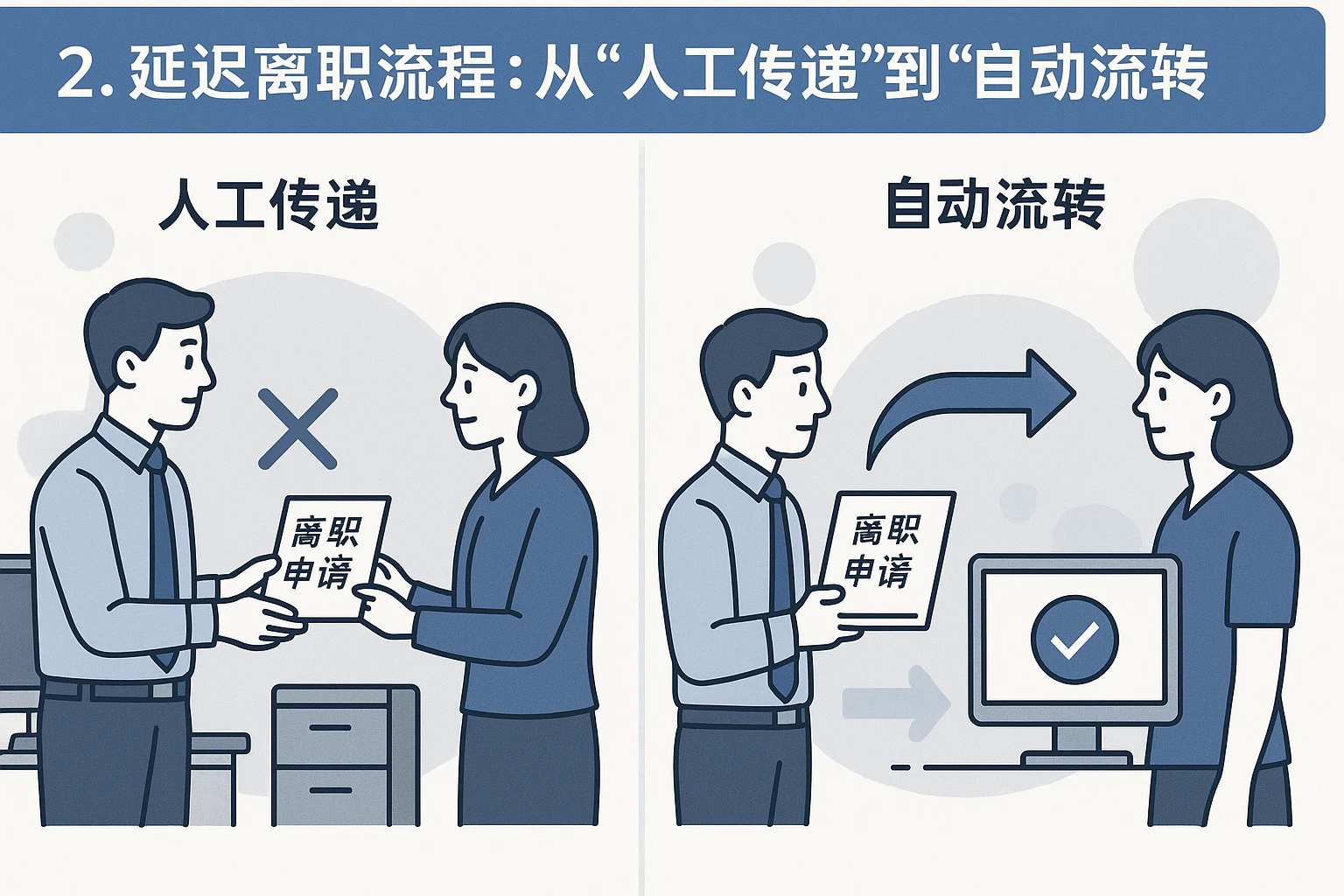 2. 延迟离职流程：从“人工传递”到“自动流转

人工传递

离职申请

自动流转

离职申请