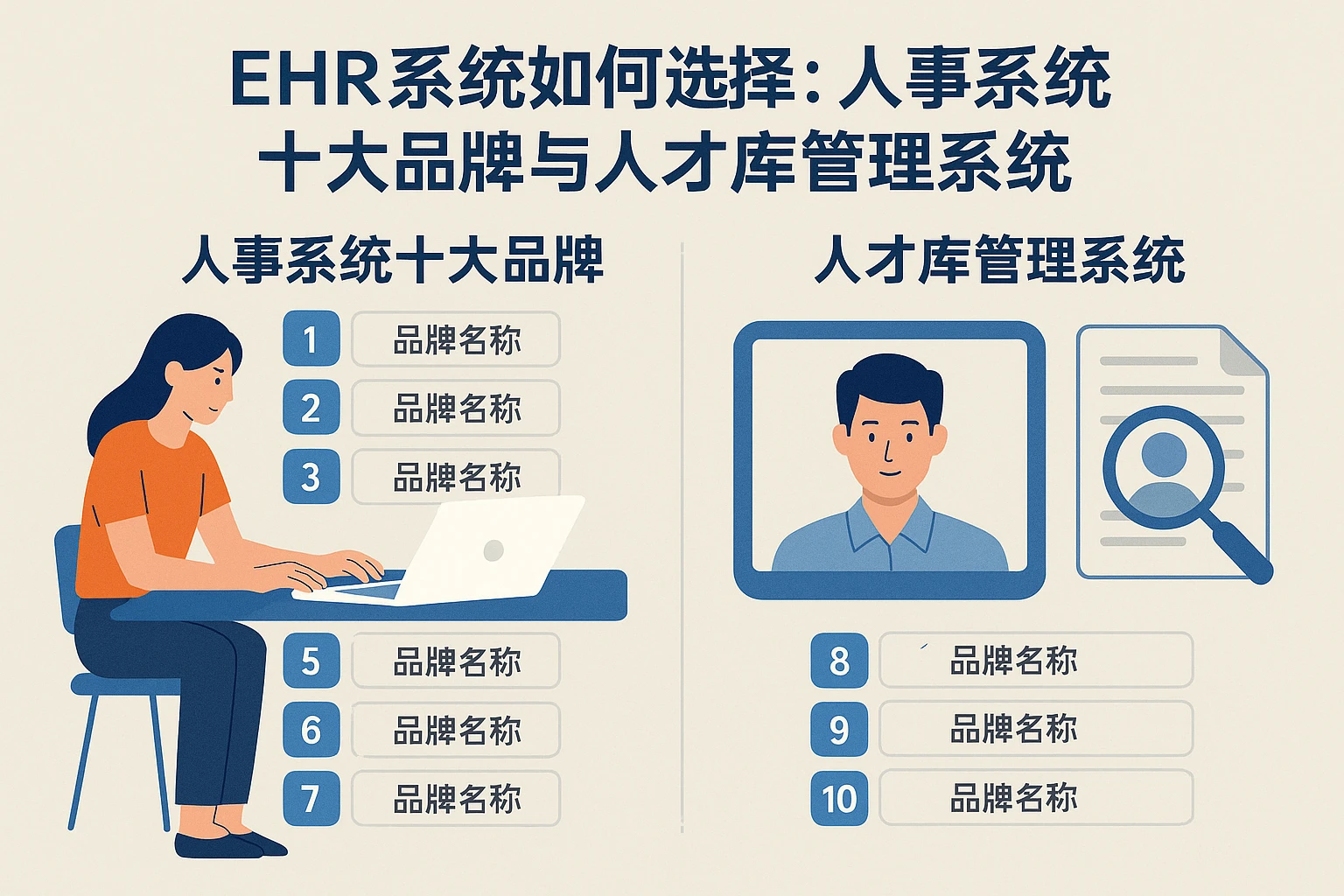 EHR系统如何选择：人事系统十大品牌与人才库管理系统

人事系统十大品牌

1 品牌名称
2 品牌名称
3 品牌名称
5 品牌名称
6 品牌名称
7 品牌名称

人才库管理系统

8 品牌名称
9 品牌名称
10 品牌名称