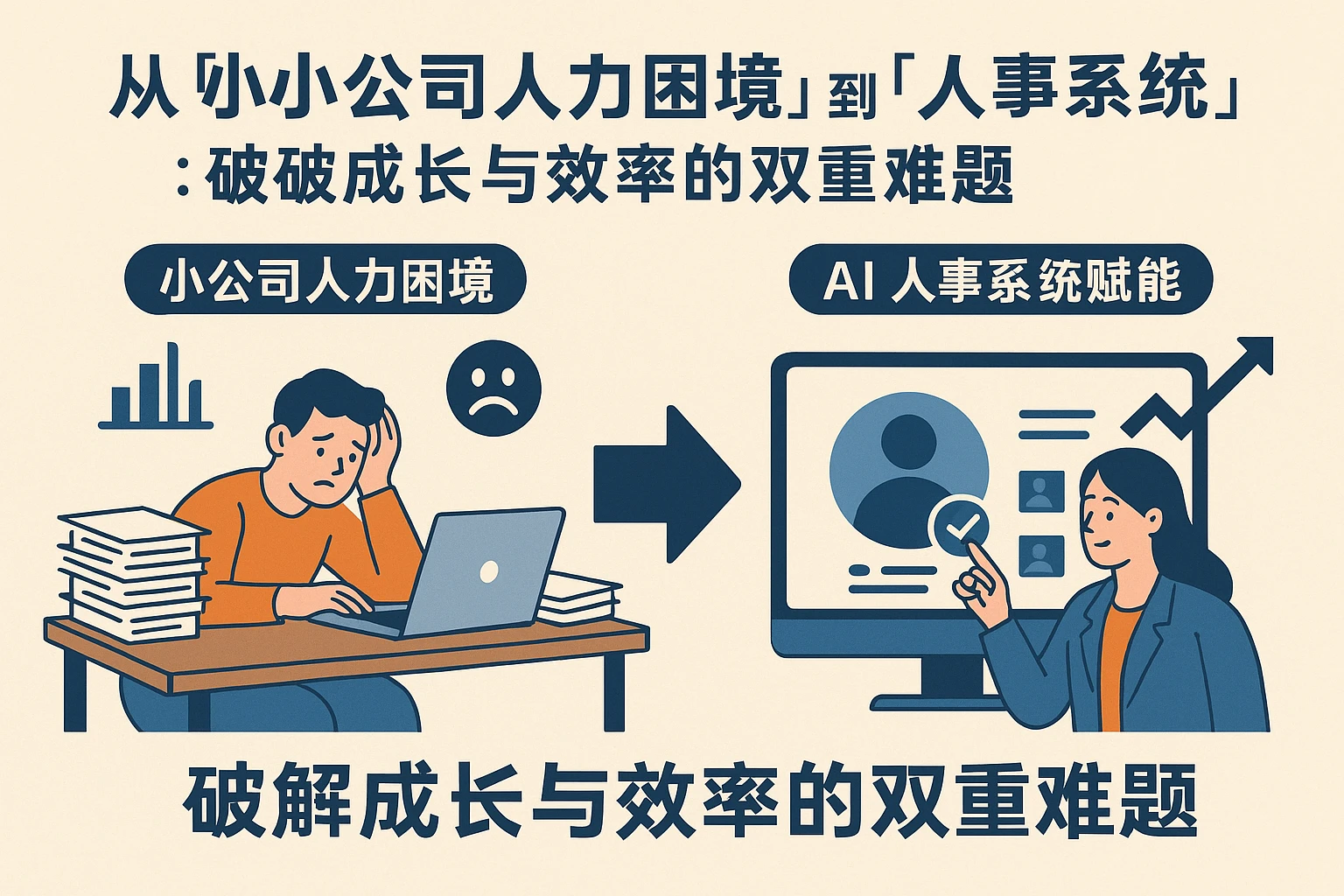 从「小小公司人力困境」到「人事系统」
：破破成长与效率的双重难题

小公司人力困境

AI 人事系统赋能

破解成长与效率的双重难题