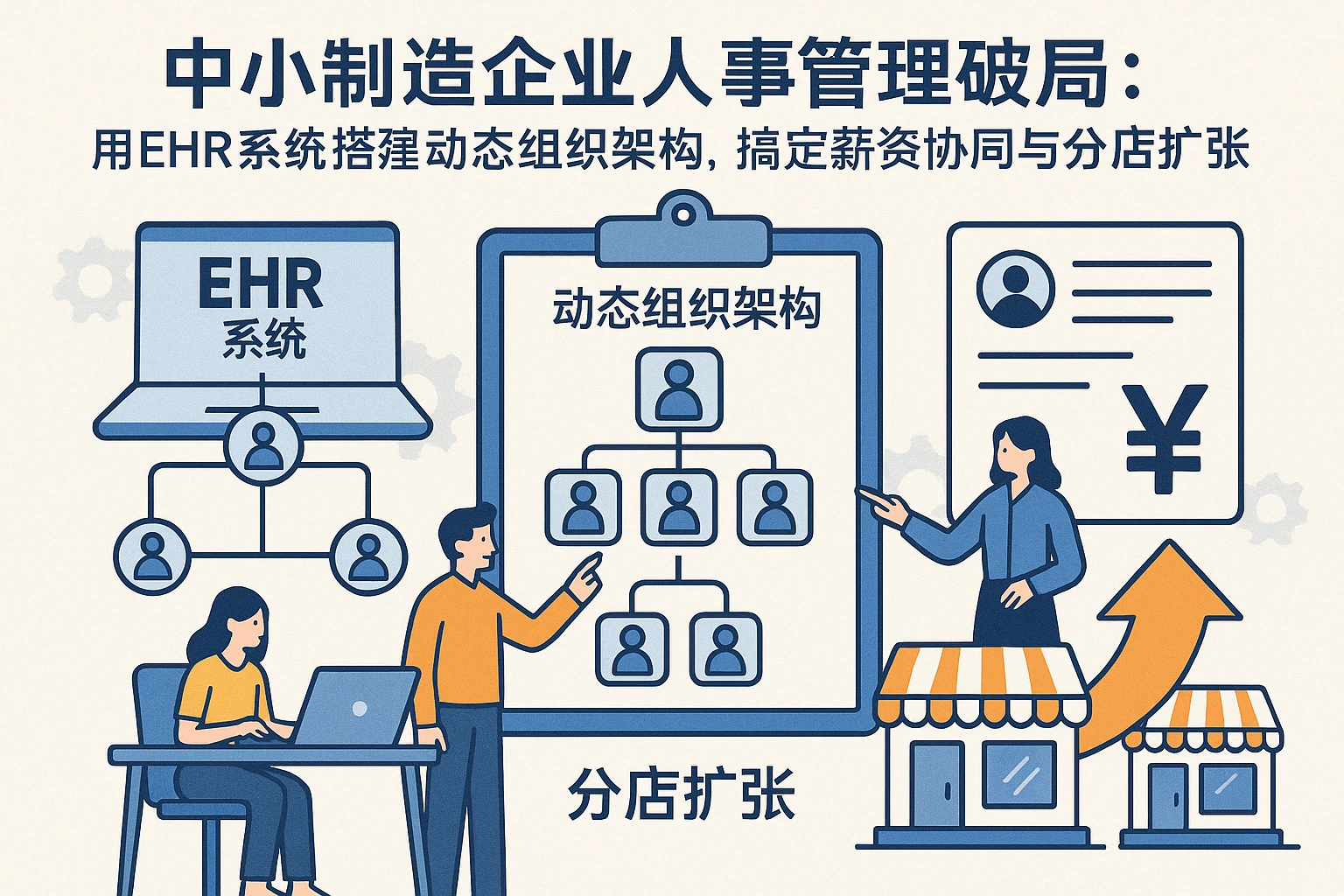 中小制造企业人事管理破局：
用EHR系统搭建动态组织架构，搞定薪资协同与分店扩张

EHR
系统

动态组织架构

¥

分店扩张