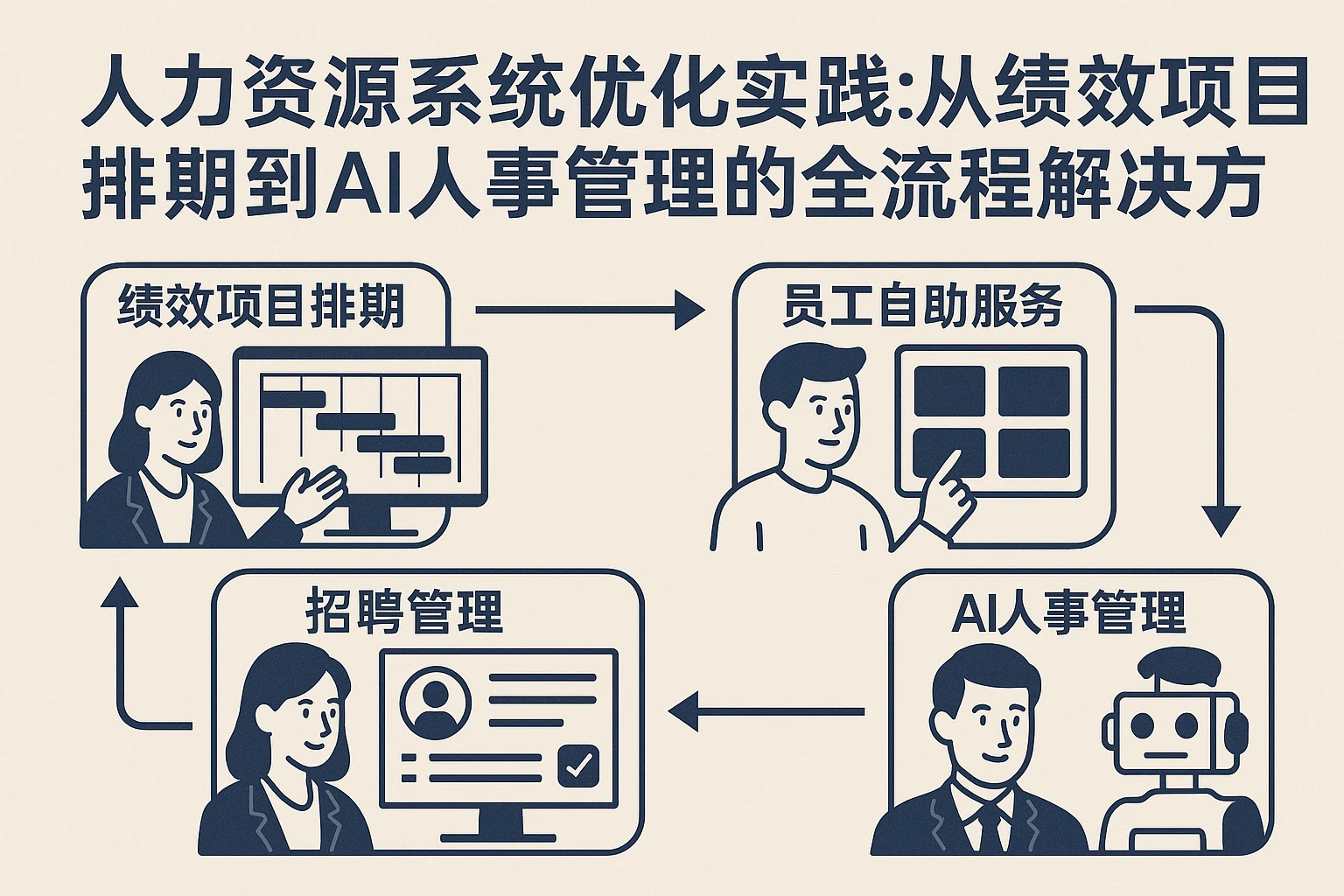 人力资源系统优化实践:从绩效项目排期到AI人事管理的全流程解决方

绩效项目排期

员工自助服务

AI人事管理

招聘管理