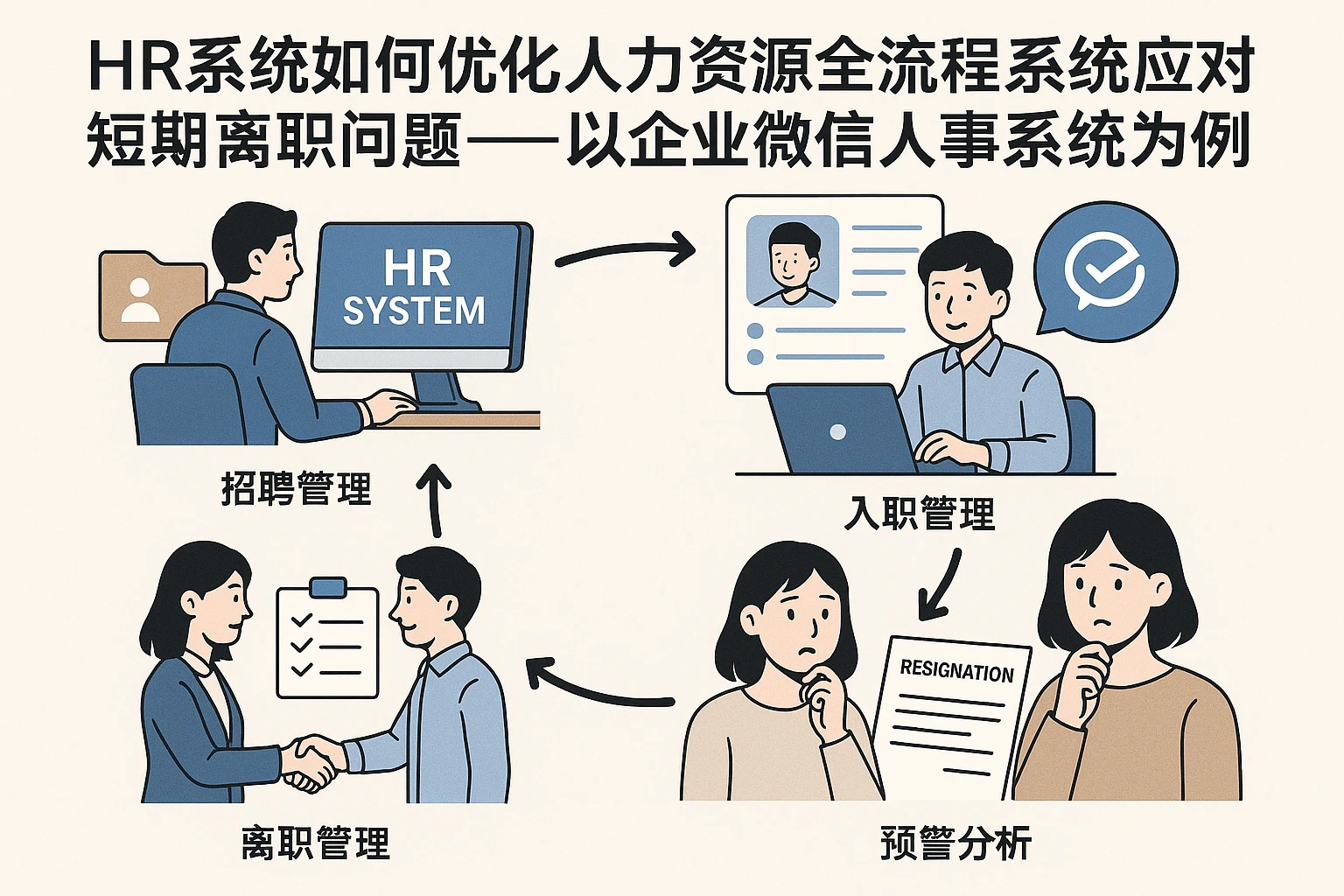 HR系统如何优化人力资源全流程系统应对短期离职问题——以企业微信人事系统为例

HR
SYSTEM

招聘管理

入职管理

RESIGNATION

离职管理

预警分析