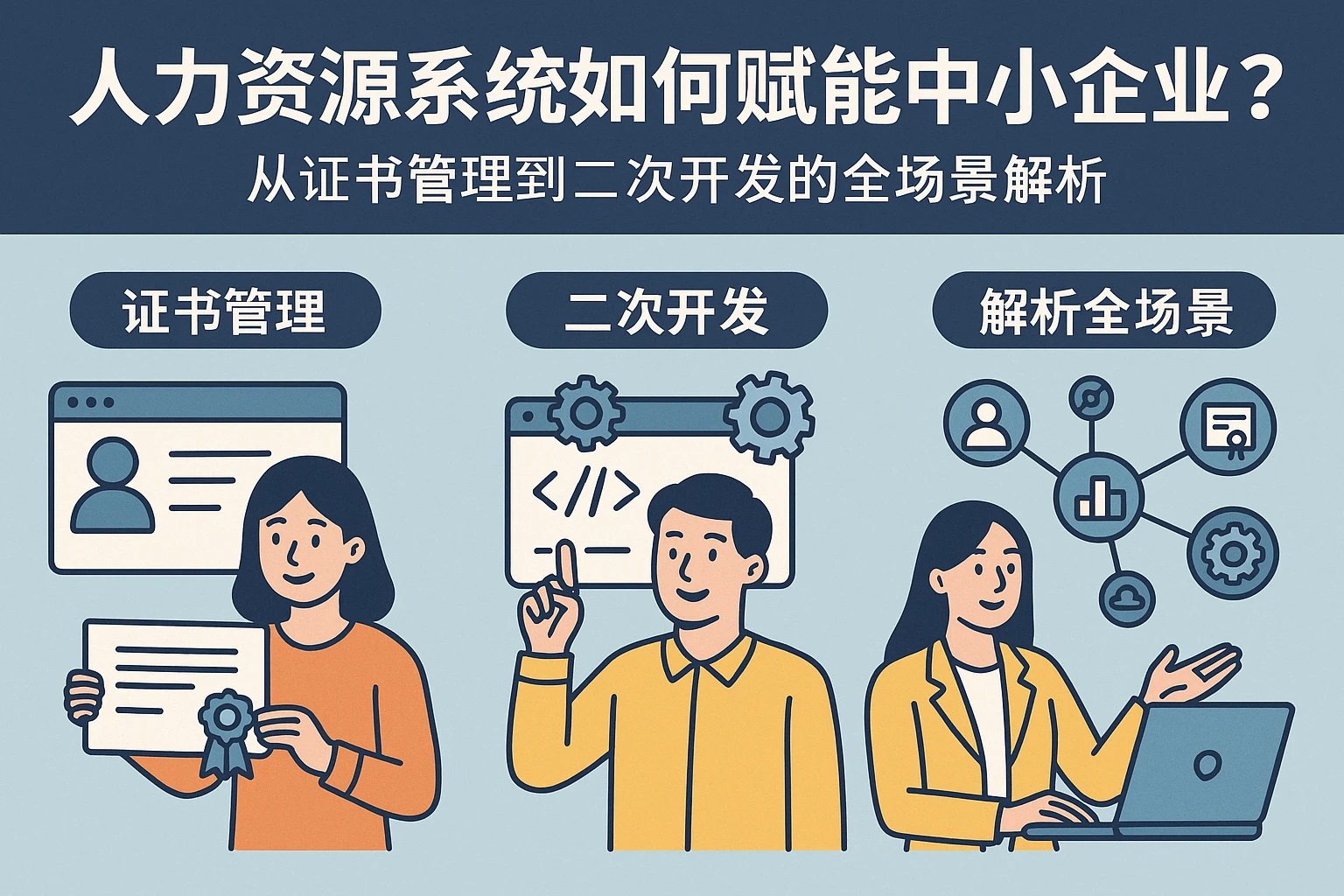 人力资源系统如何赋能中小企业？
从证书管理到二次开发的全场景解析

证书管理

二次开发

解析全场景

</>