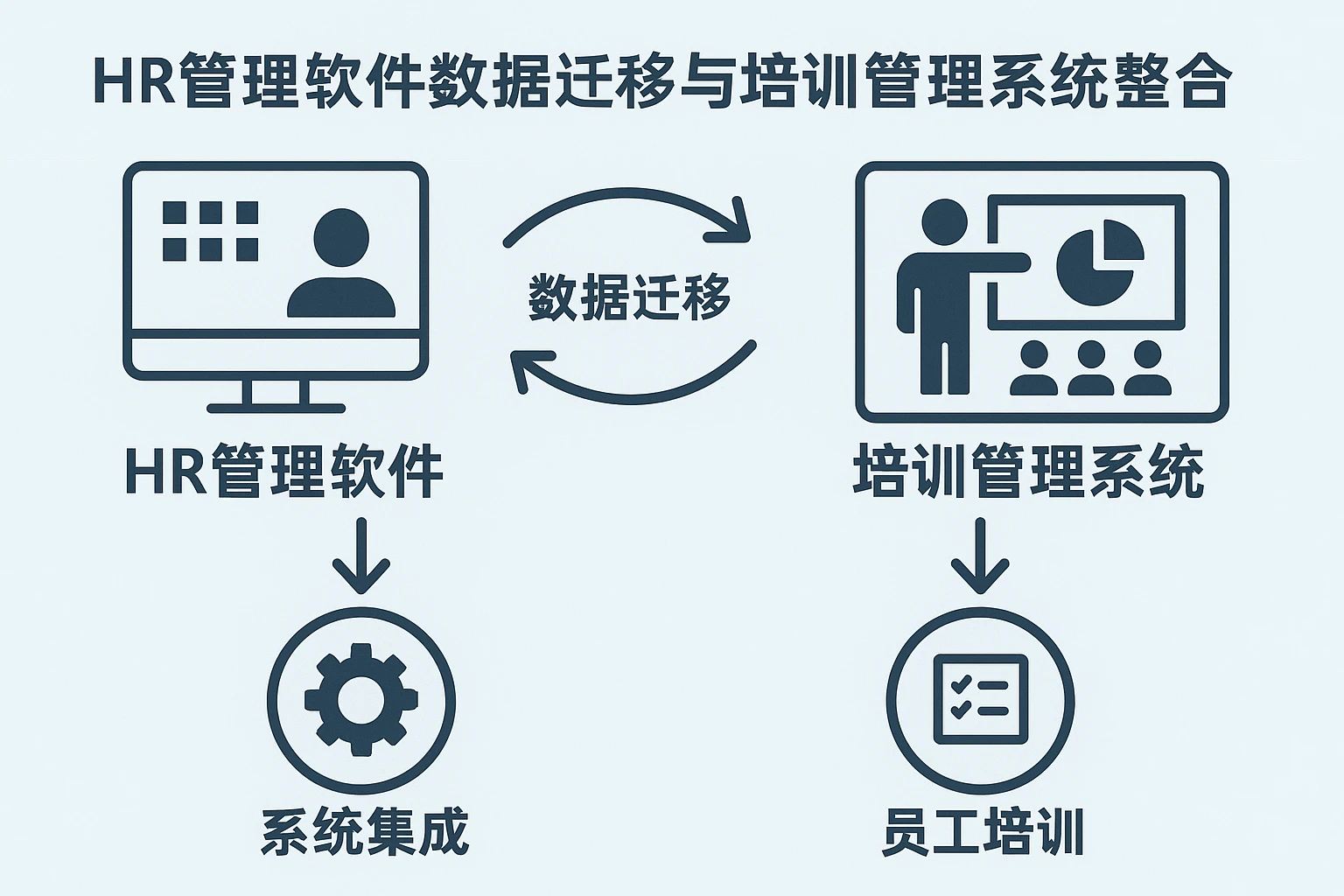 HR管理软件数据迁移与培训管理系统整合

数据迁移

HR管理软件

培训管理系统

系统集成

员工培训