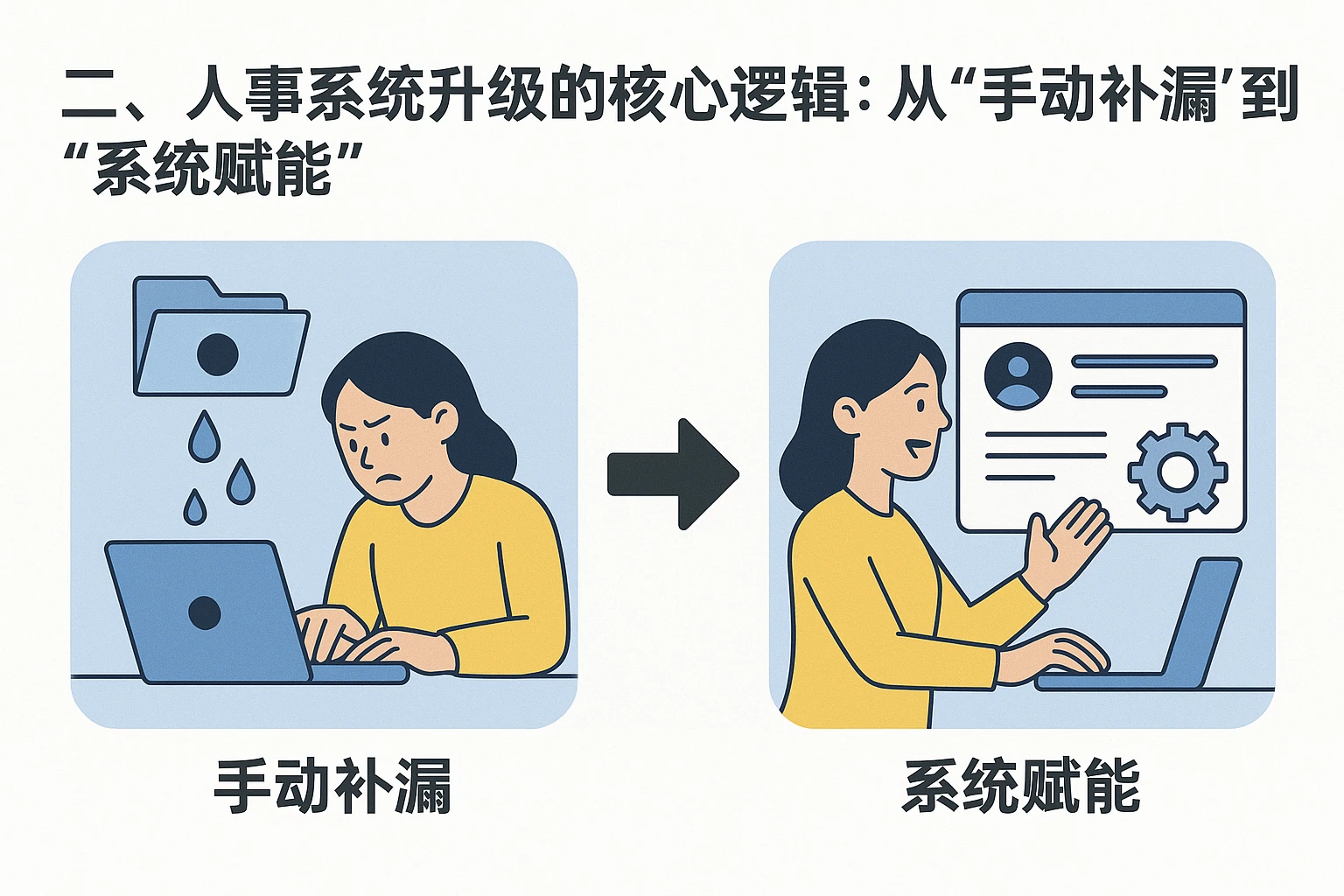 二、人事系统升级的核心逻辑：从“手动补漏’到“系统赋能”

手动补漏

系统赋能