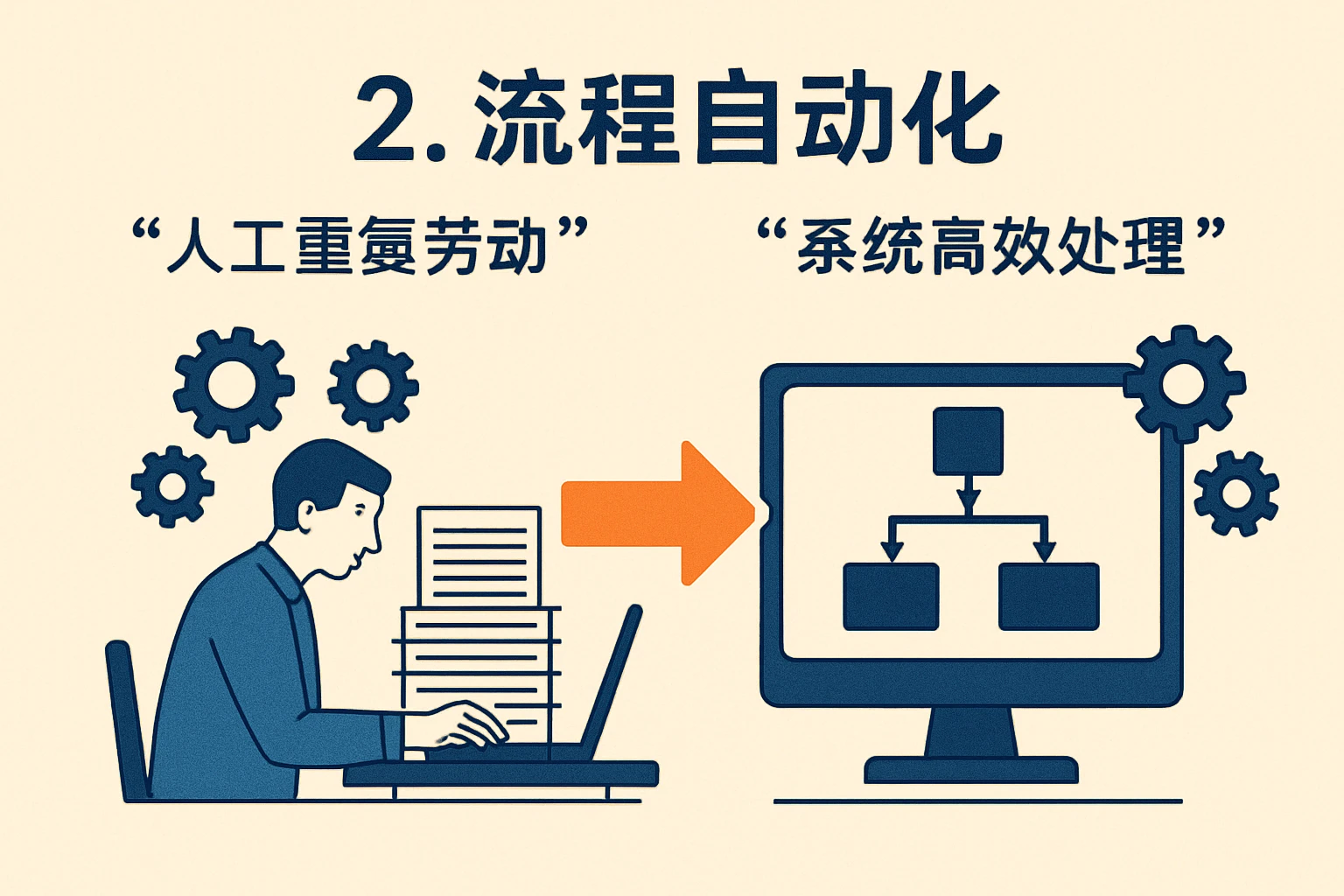 2. 流程自动化

“人工重复劳动”

“系统高效处理”