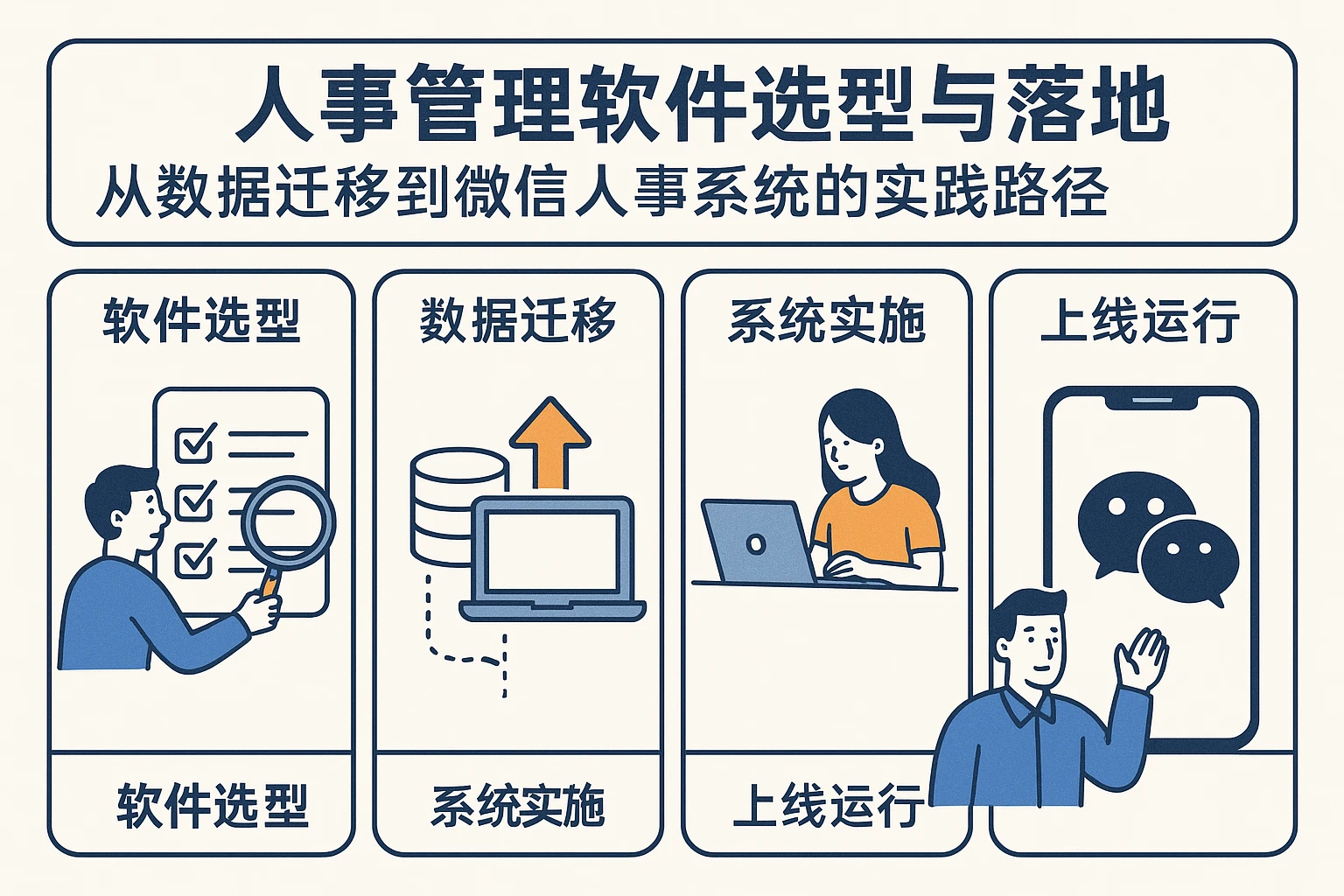 人事管理软件选型与落地

从数据迁移到微信人事系统的实践路径

软件选型

数据迁移

系统实施

上线运行

软件选型

系统实施

上线运行