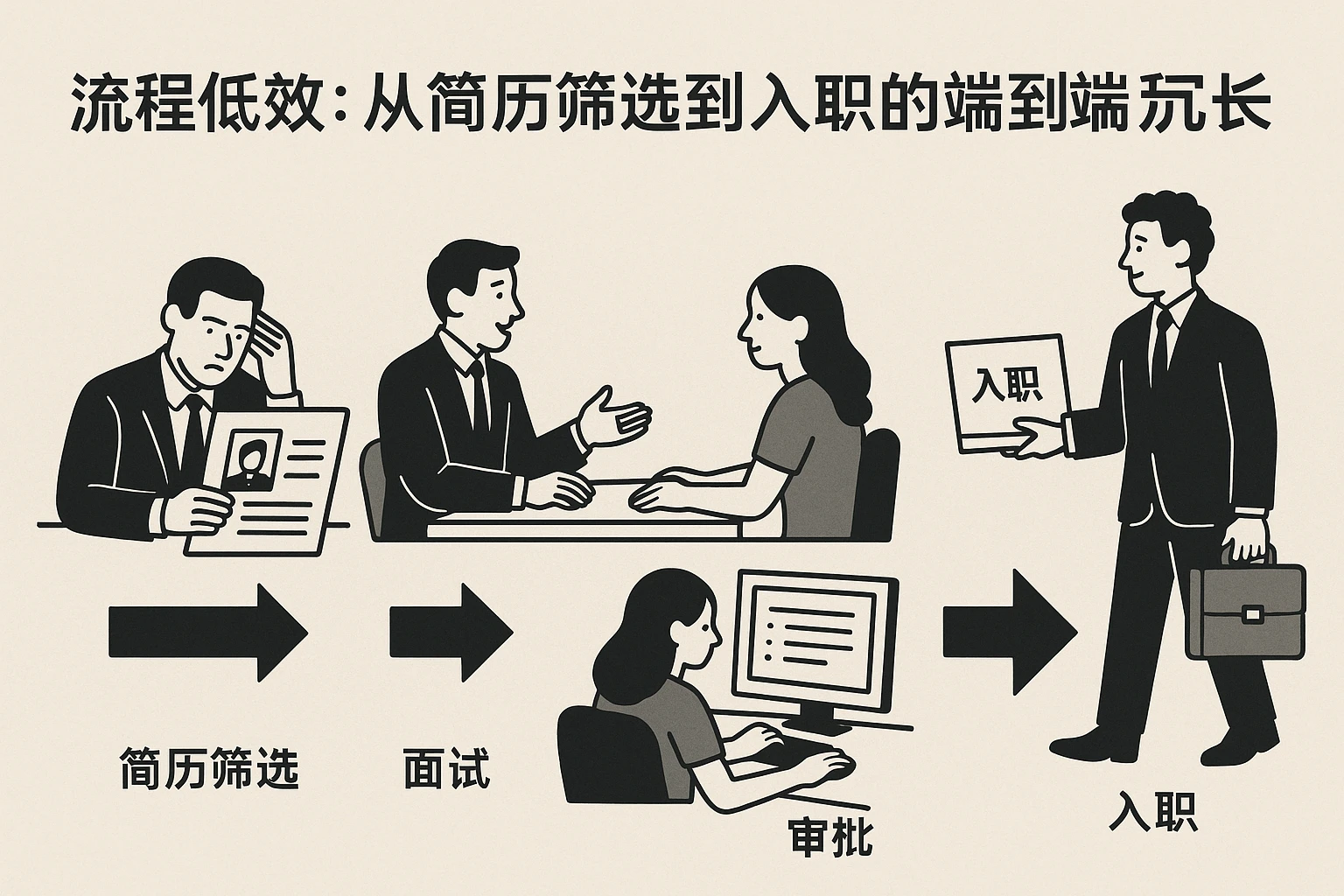 流程低效：从简历筛选到入职的端到端冗长

入职

简历筛选

面试

审批

入职