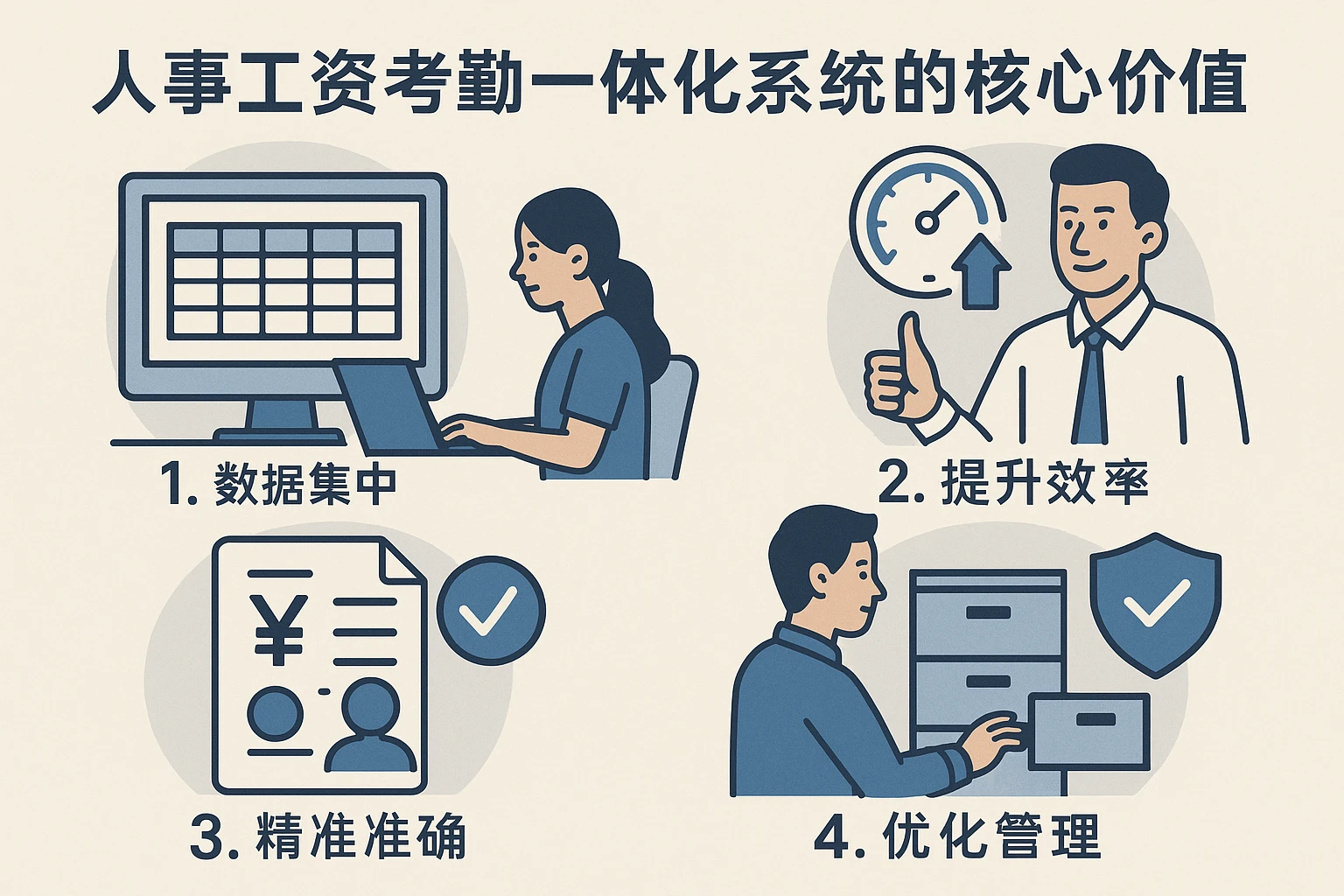 人事工资考勤一体化系统的核心价值

1. 数据集中

2. 提升效率

¥

3. 精准准确

4. 优化管理