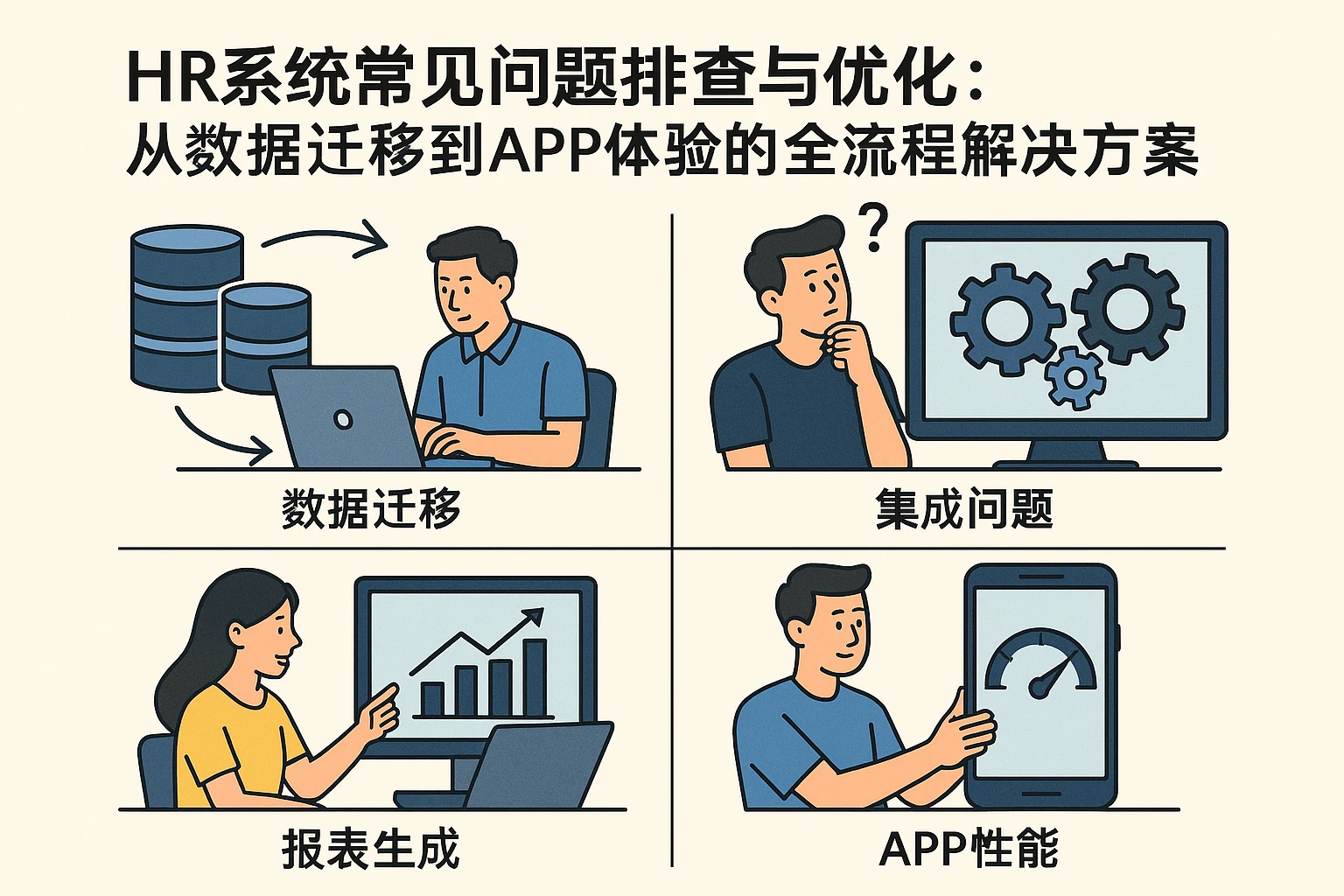 HR系统常见问题排查与优化：
从数据迁移到APP体验的全流程解决方案

?

数据迁移

集成问题

报表生成

APP性能