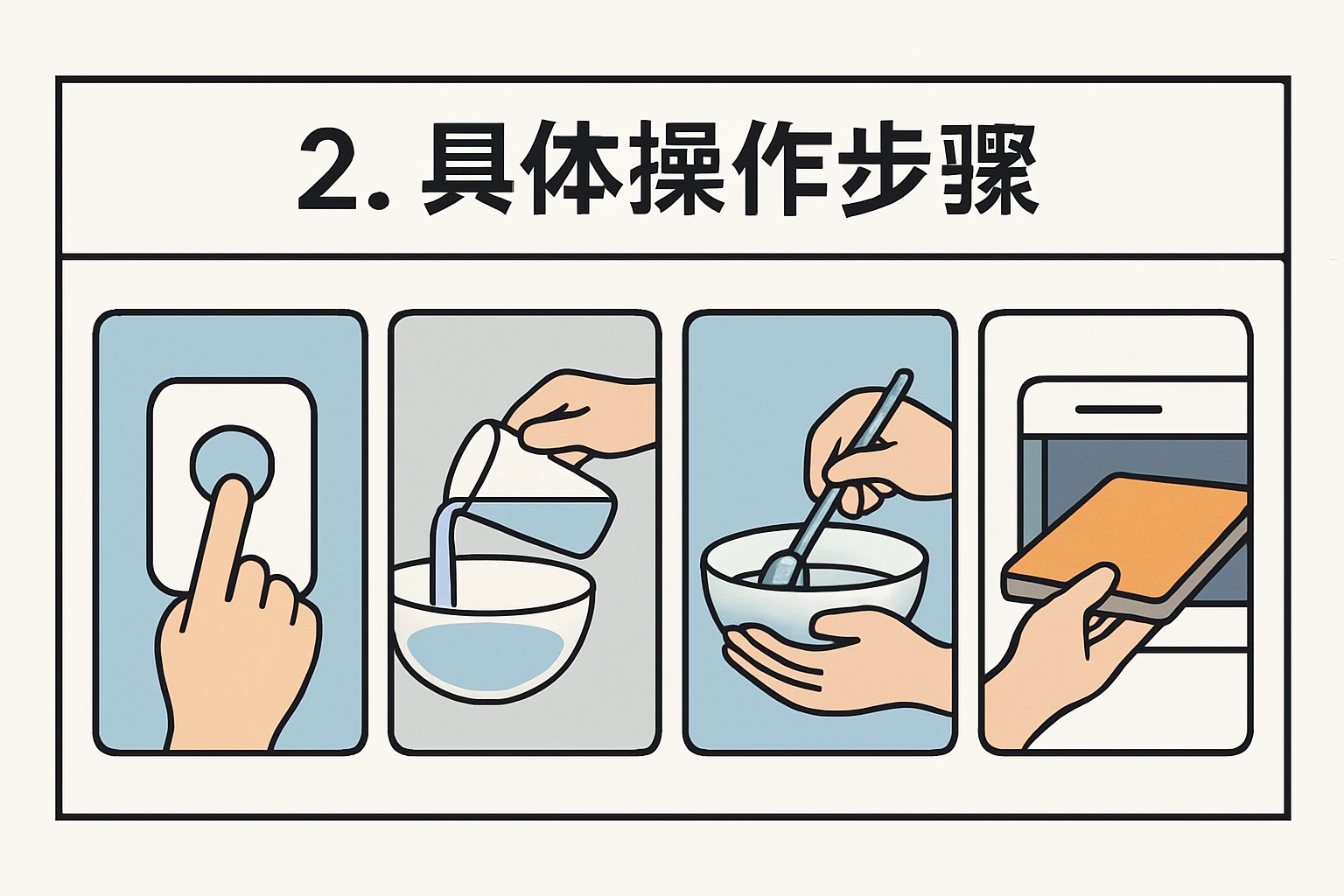 2. 具体操作步骤