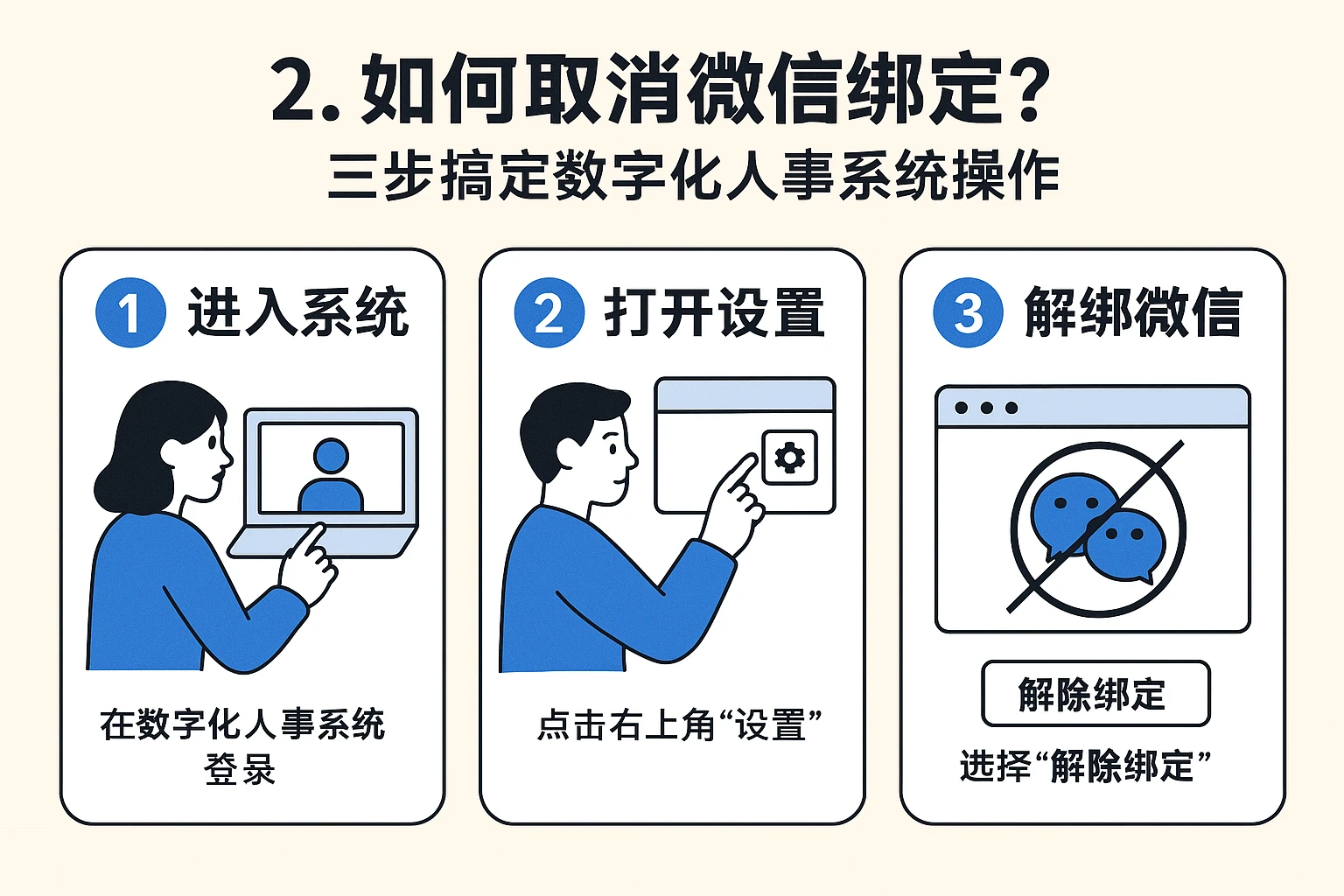 2. 如何取消微信绑定？

三步搞定数字化人事系统操作

1 进入系统

在数字化人事系统登录

2 打开设置

点击右上角“设置”

3 解绑微信

解除绑定

选择“解除绑定”