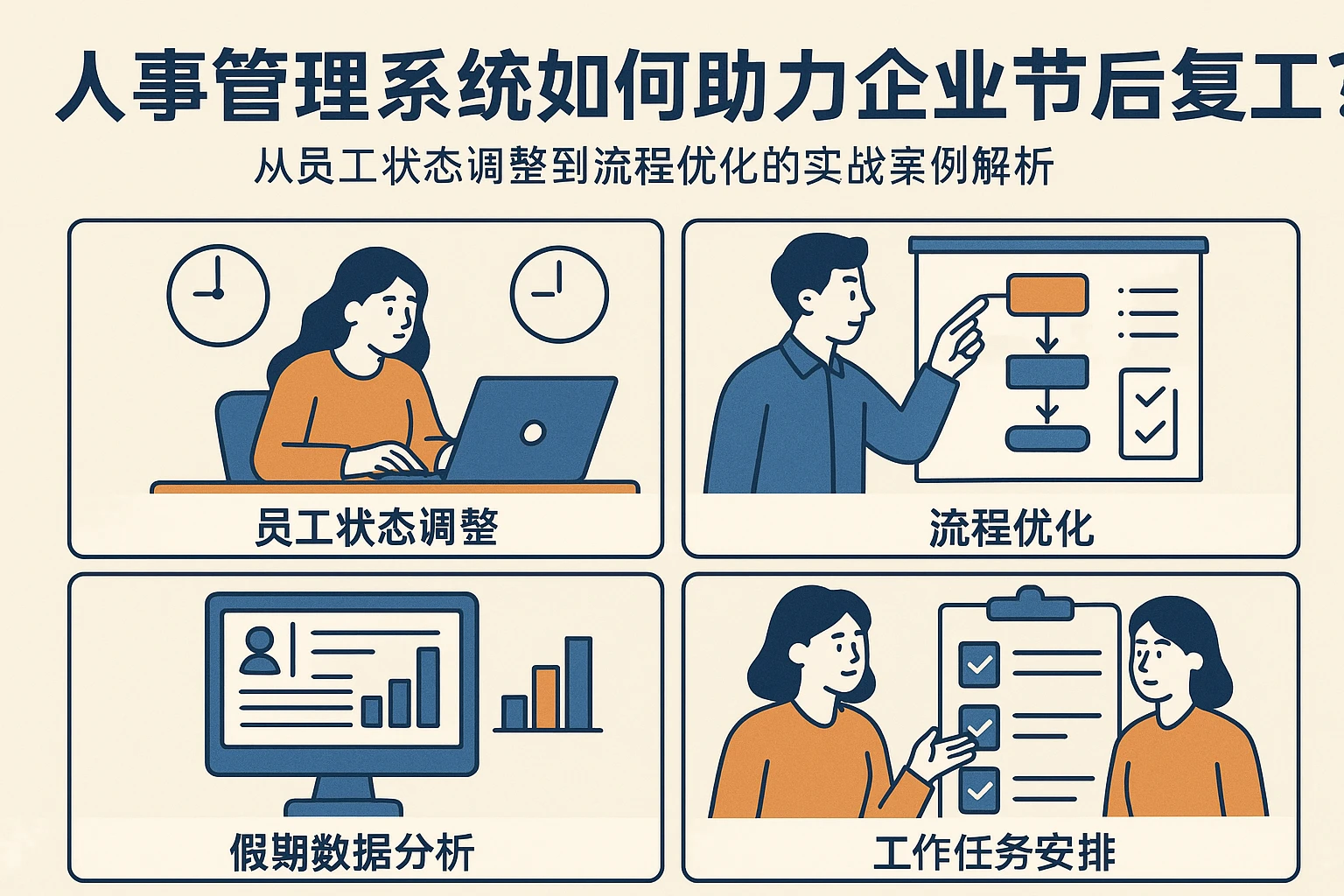 人事管理系统如何助力企业节后复工？

从员工状态调整到流程优化的实战案例解析

员工状态调整

流程优化

假期数据分析

工作任务安排