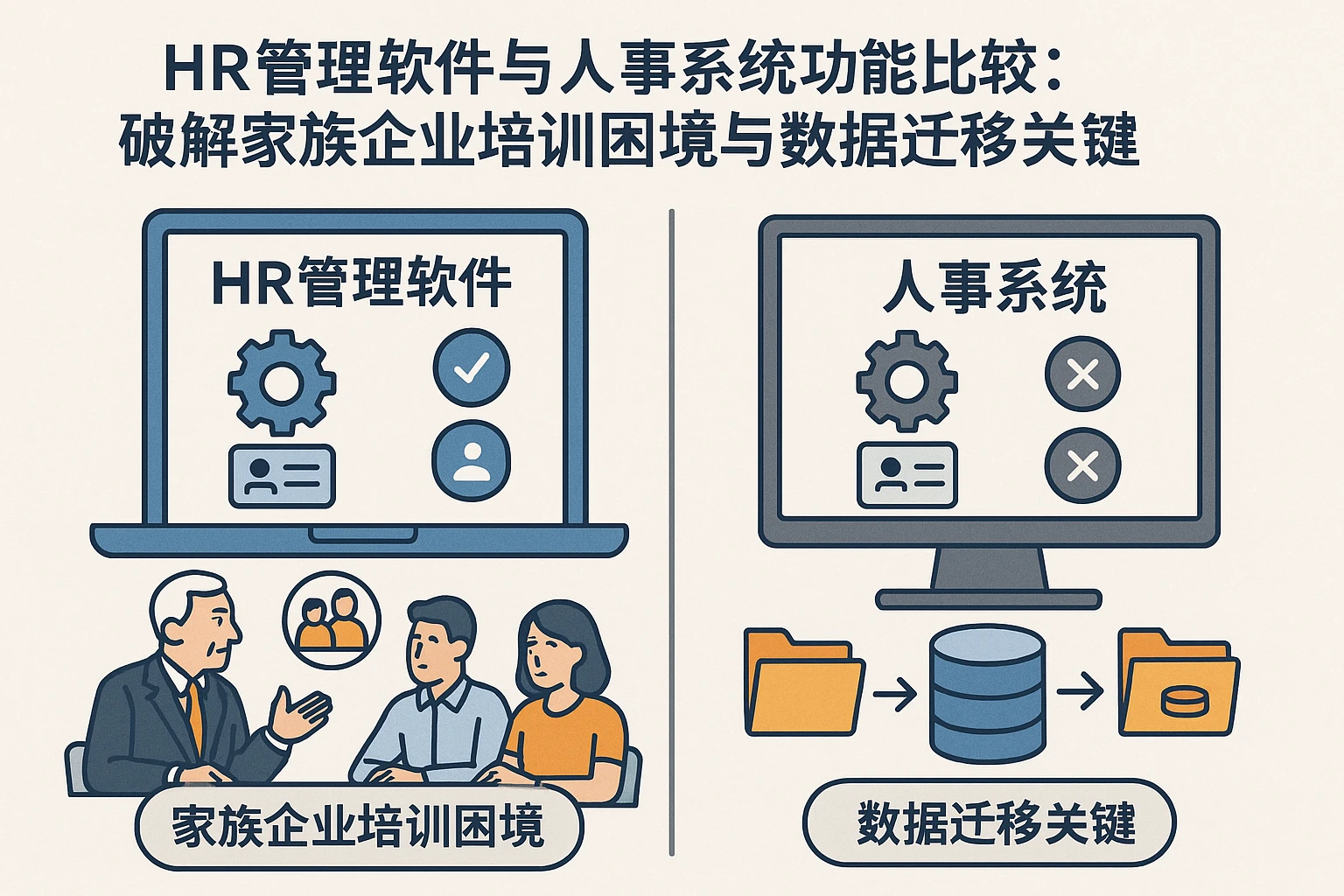 HR管理软件与人事系统功能比较：
破解家族企业培训困境与数据迁移关键

HR管理软件

家族企业培训困境

人事系统

数据迁移关键