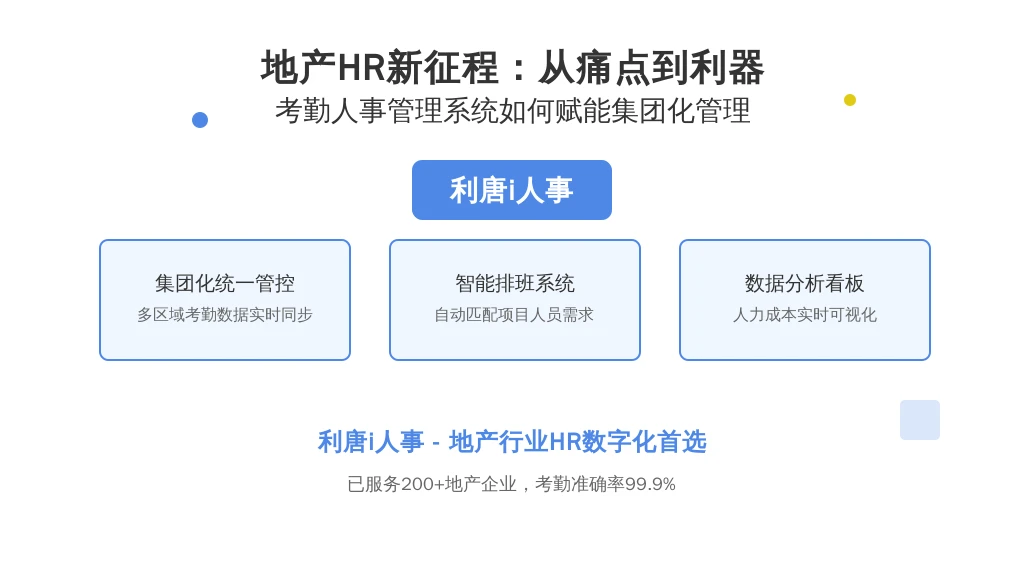 地产HR新征程：从痛点到利器
考勤人事管理系统如何赋能集团化管理

利唐i人事

集团化统一管控
多区域考勤数据实时同步

智能排班系统
自动匹配项目人员需求

数据分析看板
人力成本实时可视化

利唐i人事 - 地产行业HR数字化首选

已服务200+地产企业，考勤准确率99.9%