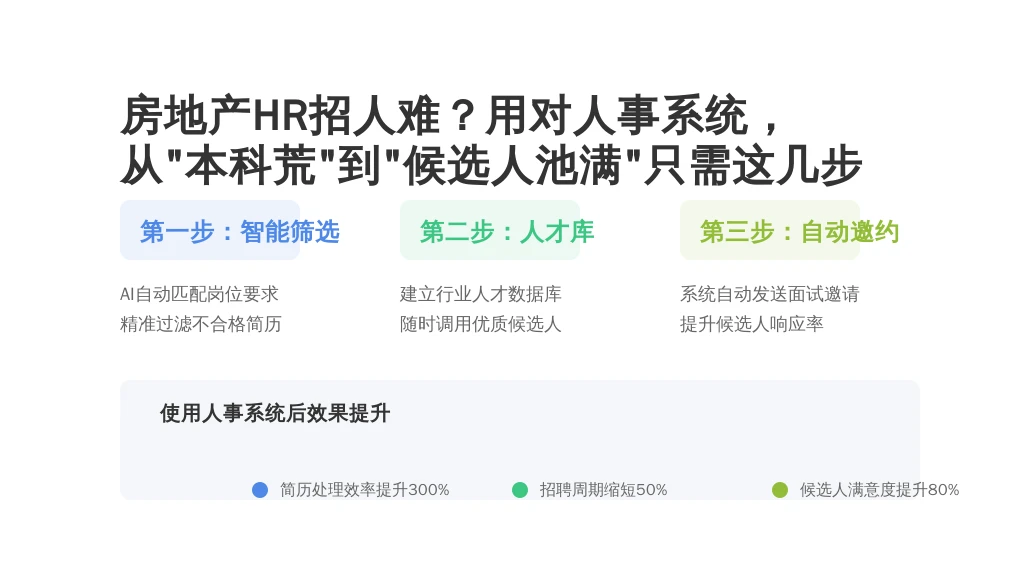 房地产HR招人难？用对人事系统，从"本科荒"到"候选人池满"只需这几步

第一步：智能筛选

AI自动匹配岗位要求
精准过滤不合格简历

第二步：人才库

建立行业人才数据库
随时调用优质候选人

第三步：自动邀约

系统自动发送面试邀请
提升候选人响应率

使用人事系统后效果提升

简历处理效率提升300%

招聘周期缩短50%

候选人满意度提升80%