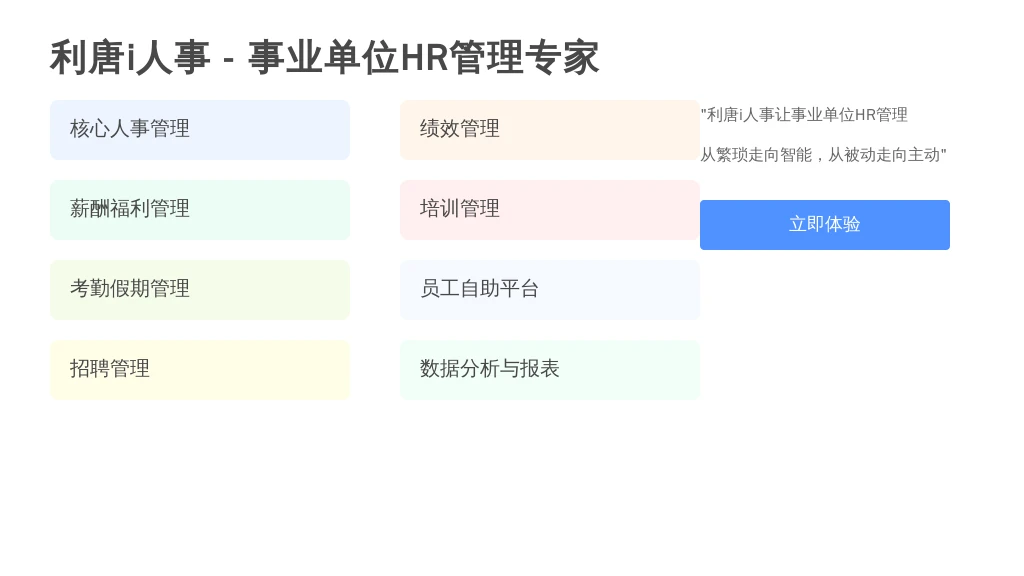 利唐i人事 - 事业单位HR管理专家

核心人事管理

薪酬福利管理

考勤假期管理

招聘管理

绩效管理

培训管理

员工自助平台

数据分析与报表

“利唐i人事让事业单位HR管理

从繁琐走向智能，从被动走向主动”

立即体验