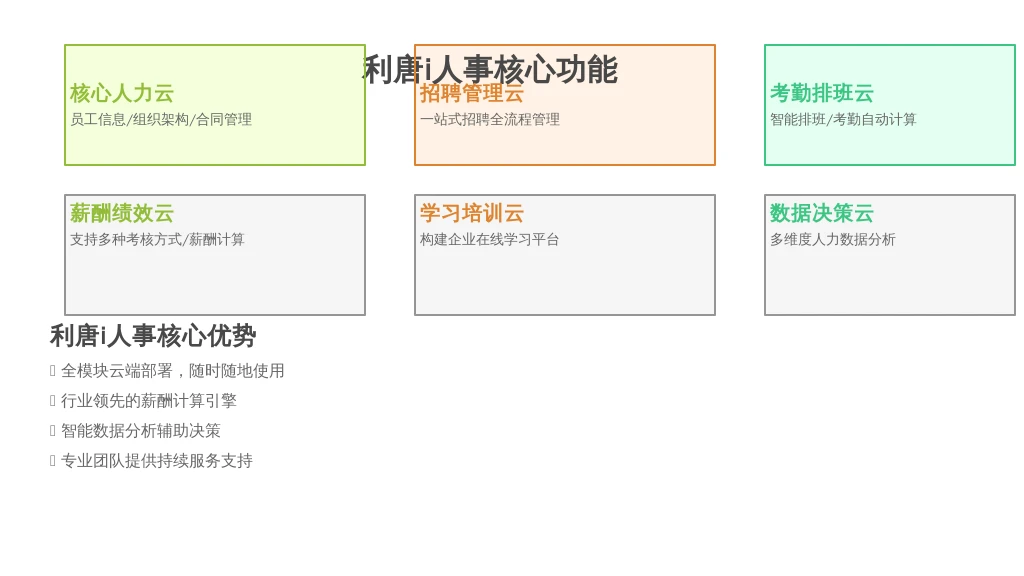 利唐i人事核心功能

核心人力云
员工信息/组织架构/合同管理

招聘管理云
一站式招聘全流程管理

考勤排班云
智能排班/考勤自动计算

薪酬绩效云
支持多种考核方式/薪酬计算

学习培训云
构建企业在线学习平台

数据决策云
多维度人力数据分析

利唐i人事核心优势

全模块云端部署，随时随地使用
行业领先的薪酬计算引擎
智能数据分析辅助决策
专业团队提供持续服务支持