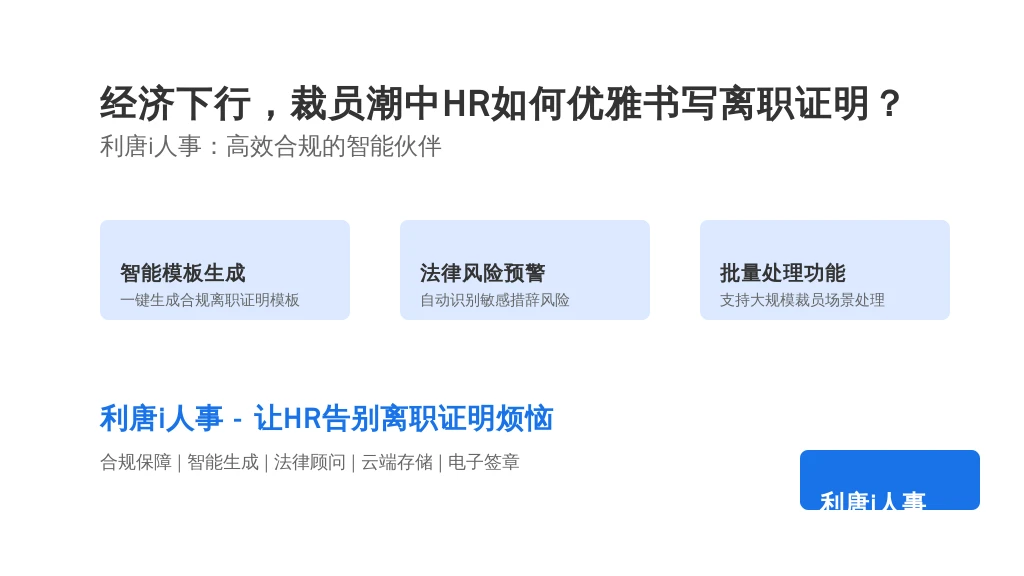 经济下行，裁员潮中HR如何优雅书写离职证明？

利唐i人事：高效合规的智能伙伴

智能模板生成
一键生成合规离职证明模板

法律风险预警
自动识别敏感措辞风险

批量处理功能
支持大规模裁员场景处理

利唐i人事 - 让HR告别离职证明烦恼

合规保障 | 智能生成 | 法律顾问 | 云端存储 | 电子签章

利唐i人事