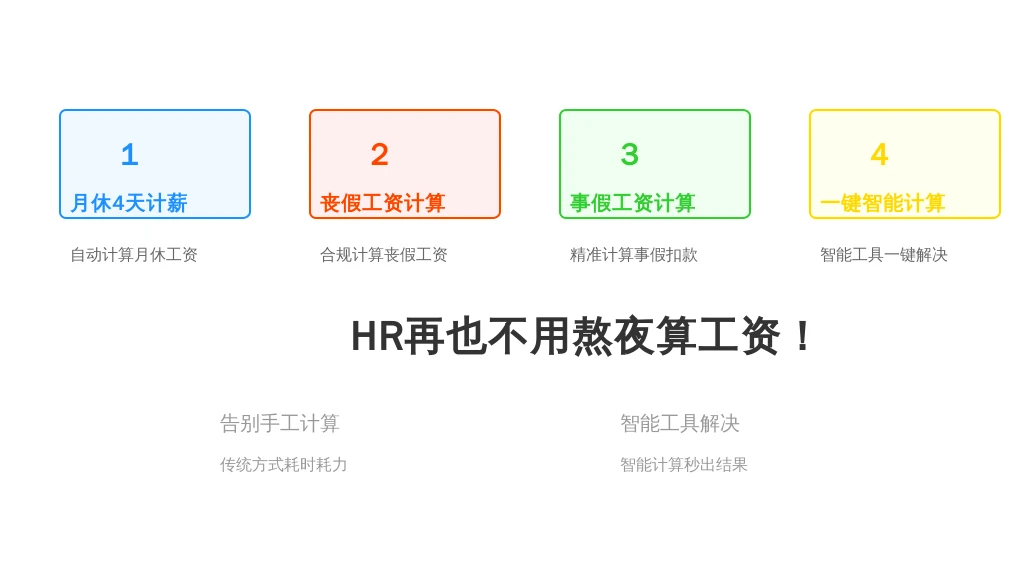 1
月休4天计薪

自动计算月休工资

2
丧假工资计算

合规计算丧假工资

3
事假工资计算

精准计算事假扣款

4
一键智能计算

智能工具一键解决

HR再也不用熬夜算工资！

告别手工计算

传统方式耗时耗力

智能工具解决

智能计算秒出结果