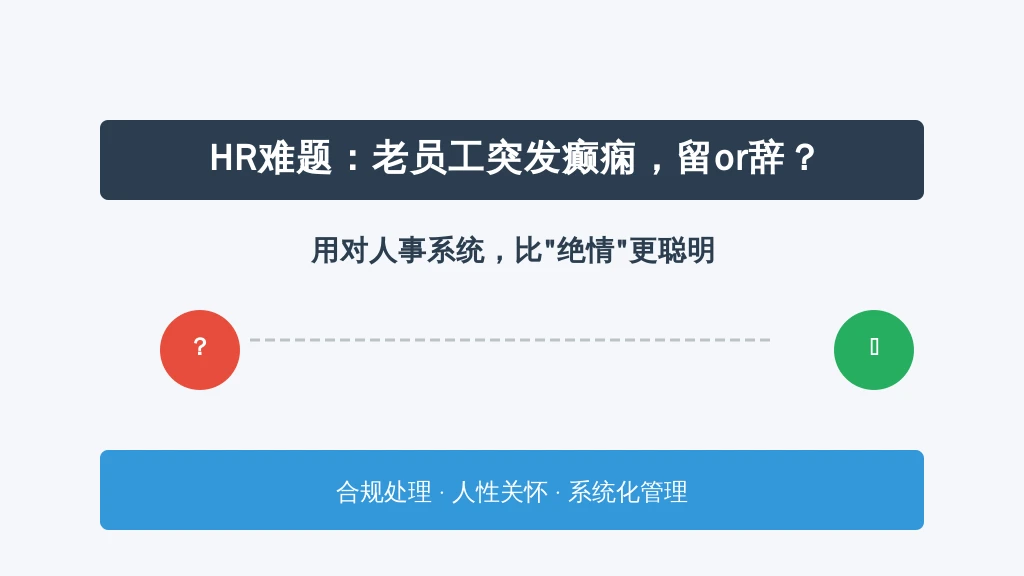 HR难题：老员工突发癫痫，留or辞？

用对人事系统，比"绝情"更聪明

?

合规处理 · 人性关怀 · 系统化管理