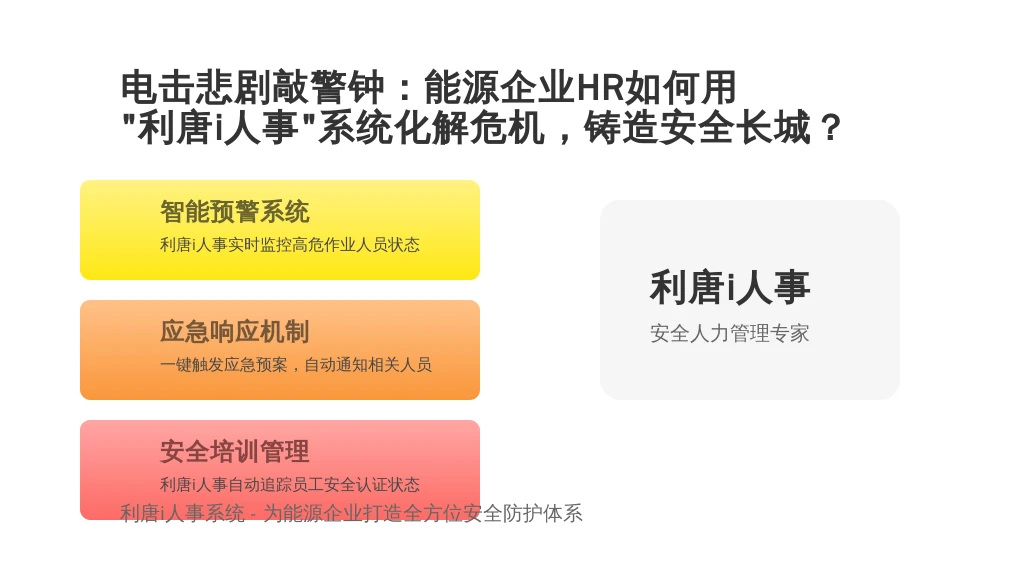 电击悲剧敲警钟：能源企业HR如何用"利唐i人事"系统化解危机，铸造安全长城？

智能预警系统
利唐i人事实时监控高危作业人员状态

应急响应机制
一键触发应急预案，自动通知相关人员

安全培训管理
利唐i人事自动追踪员工安全认证状态

利唐i人事
安全人力管理专家

利唐i人事系统 - 为能源企业打造全方位安全防护体系