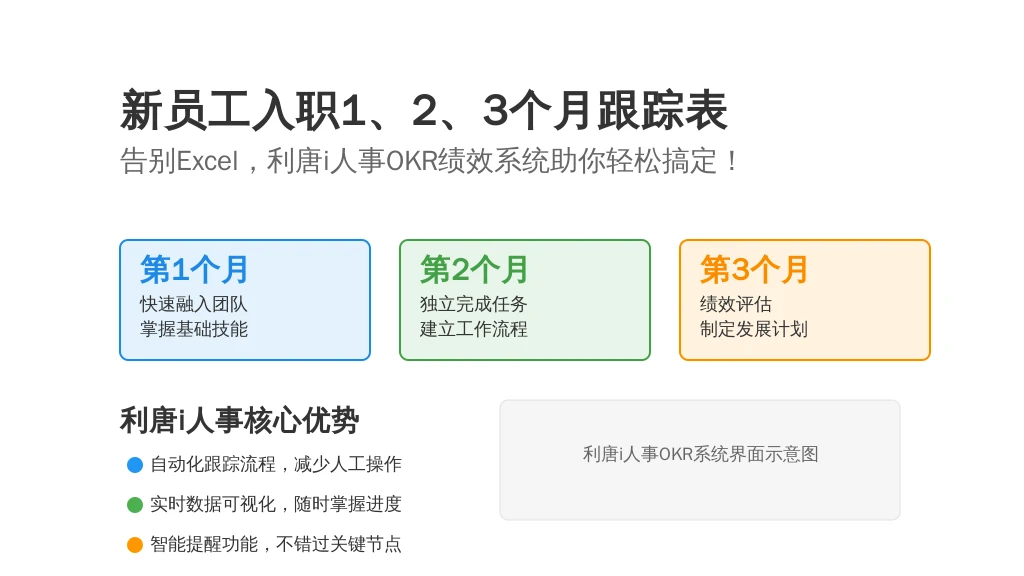 新员工入职1、2、3个月跟踪表

告别Excel，利唐i人事OKR绩效系统助你轻松搞定！

第1个月
快速融入团队
掌握基础技能

第2个月
独立完成任务
建立工作流程

第3个月
绩效评估
制定发展计划

利唐i人事核心优势

• 自动化跟踪流程，减少人工操作
• 实时数据可视化，随时掌握进度
• 智能提醒功能，不错过关键节点

利唐i人事OKR系统界面示意图