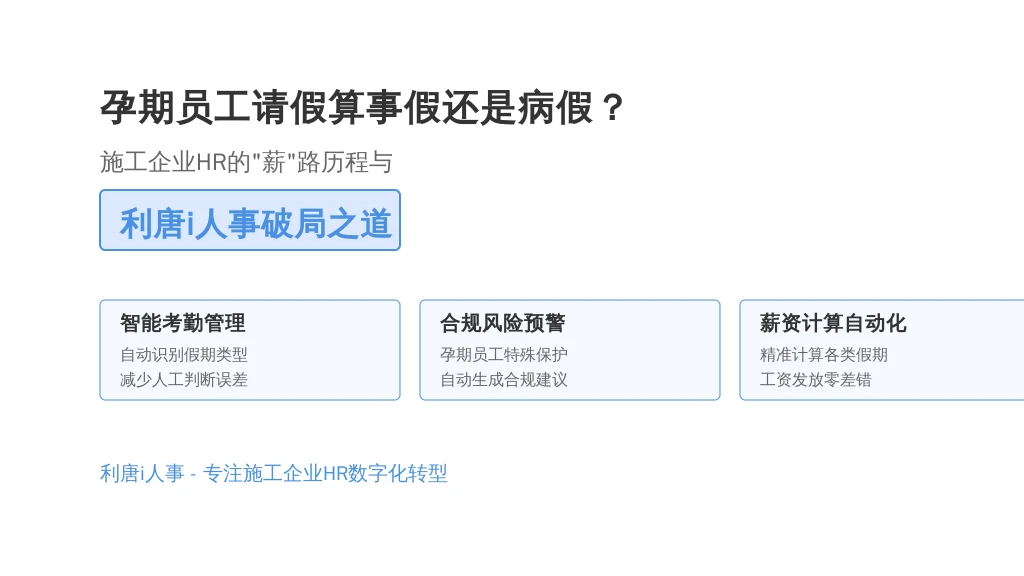 孕期员工请假算事假还是病假？

施工企业HR的“薪”路历程与

利唐i人事破局之道

智能考勤管理
自动识别假期类型
减少人工判断误差

合规风险预警
孕期员工特殊保护
自动生成合规建议

薪资计算自动化
精准计算各类假期
工资发放零差错

利唐i人事 - 专注施工企业HR数字化转型