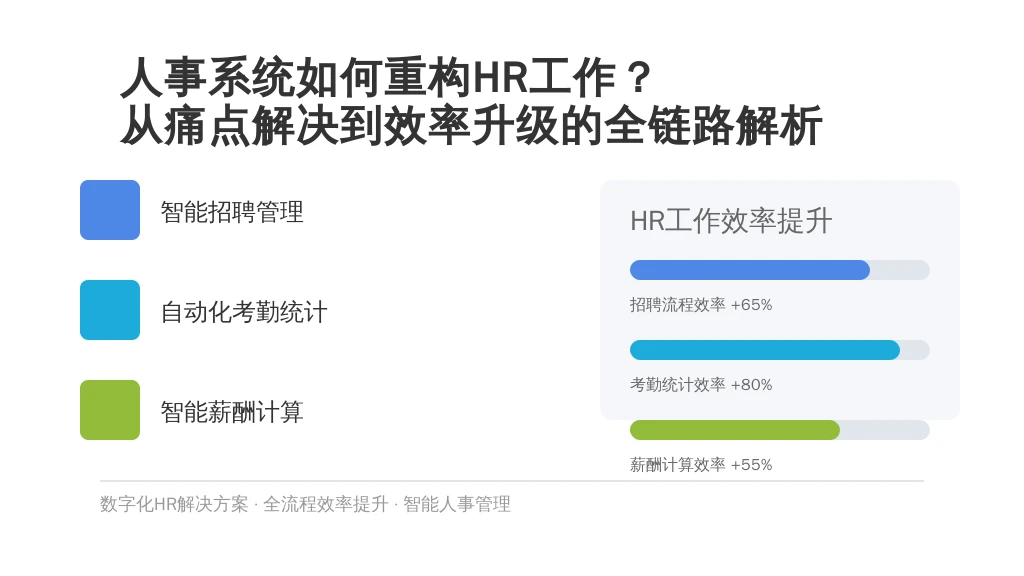 人事系统如何重构HR工作？
从痛点解决到效率升级的全链路解析

智能招聘管理

自动化考勤统计

智能薪酬计算

HR工作效率提升

招聘流程效率 +65%

考勤统计效率 +80%

薪酬计算效率 +55%

数字化HR解决方案 · 全流程效率提升 · 智能人事管理