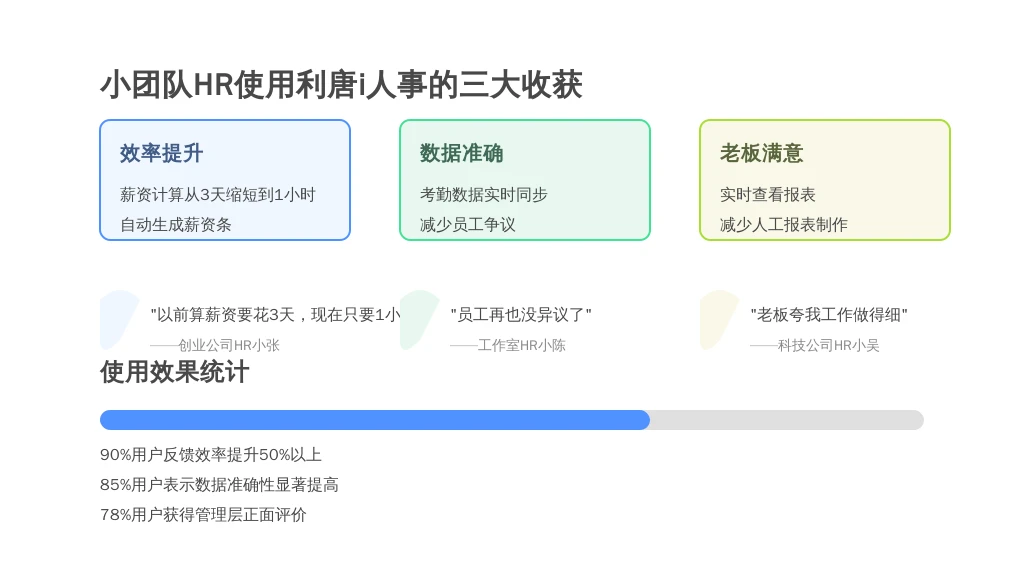 小团队HR使用利唐i人事的三大收获

效率提升

薪资计算从3天缩短到1小时

自动生成薪资条

数据准确

考勤数据实时同步

减少员工争议

老板满意

实时查看报表

减少人工报表制作

"以前算薪资要花3天，现在只要1小

——创业公司HR小张

"员工再也没异议了"

——工作室HR小陈

"老板夸我工作做得细"

——科技公司HR小吴

使用效果统计

90%用户反馈效率提升50%以上

85%用户表示数据准确性显著提高

78%用户获得管理层正面评价