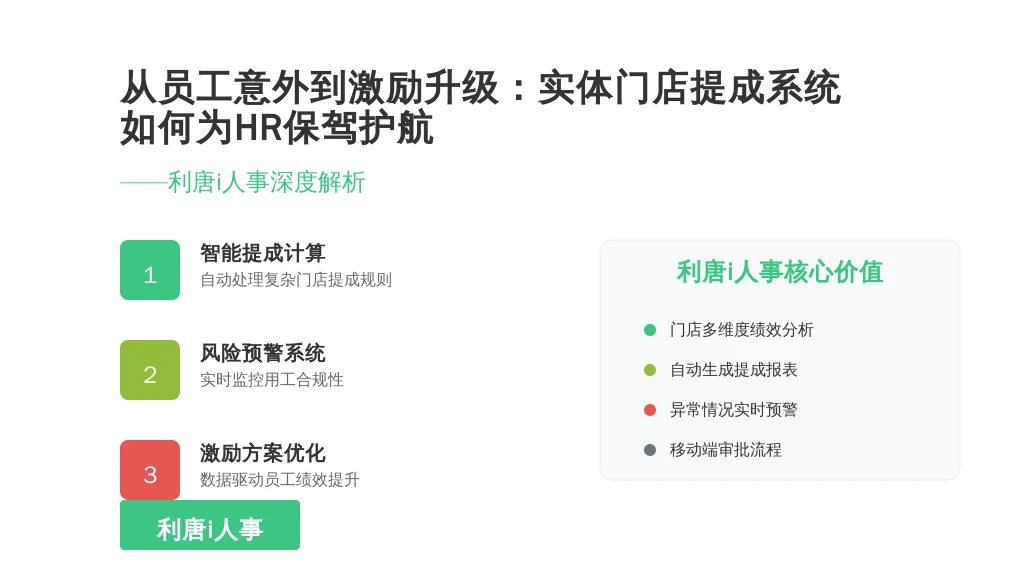 从员工意外到激励升级：实体门店提成系统如何为HR保驾护航

——利唐i人事深度解析

1
智能提成计算
自动处理复杂门店提成规则

2
风险预警系统
实时监控用工合规性

3
激励方案优化
数据驱动员工绩效提升

利唐i人事

利唐i人事核心价值

门店多维度绩效分析
自动生成提成报表
异常情况实时预警
移动端审批流程