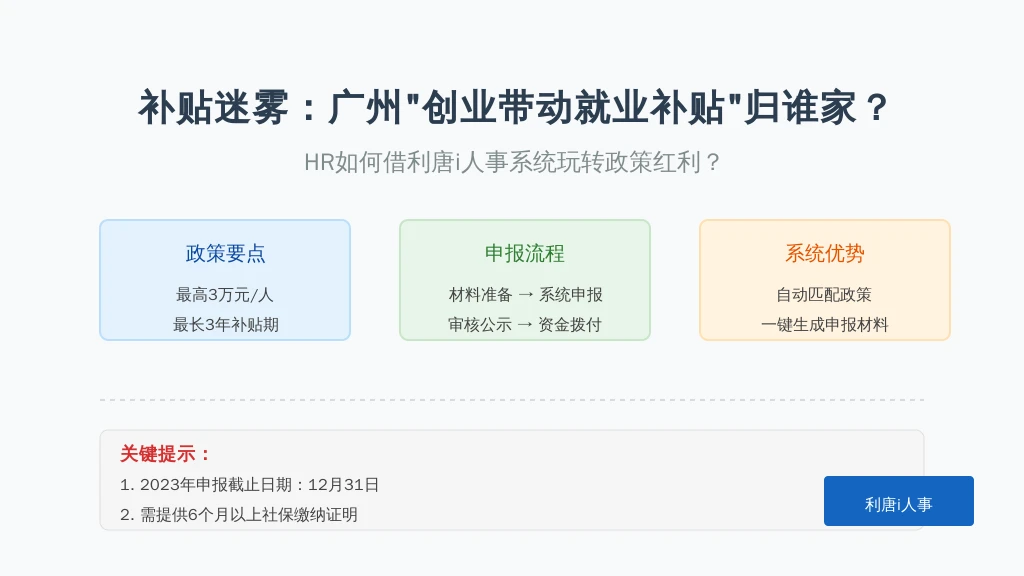 补贴迷雾：广州“创业带动就业补贴”归谁家？

HR如何借利唐i人事系统玩转政策红利？

政策要点

最高3万元/人

最长3年补贴期

申报流程

材料准备 → 系统申报

审核公示 → 资金拨付

系统优势

自动匹配政策

一键生成申报材料

关键提示：

1. 2023年申报截止日期：12月31日

2. 需提供6个月以上社保缴纳证明

利唐i人事