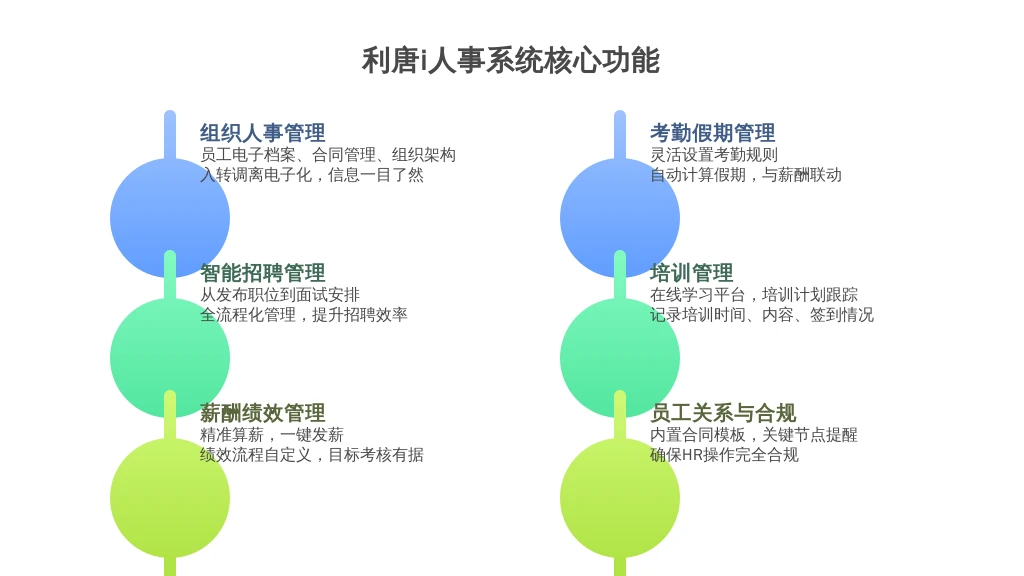 利唐i人事系统核心功能

组织人事管理
员工电子档案、合同管理、组织架构
入转调离电子化，信息一目了然

智能招聘管理
从发布职位到面试安排
全流程化管理，提升招聘效率

薪酬绩效管理
精准算薪，一键发薪
绩效流程自定义，目标考核有据

考勤假期管理
灵活设置考勤规则
自动计算假期，与薪酬联动

培训管理
在线学习平台，培训计划跟踪
记录培训时间、内容、签到情况

员工关系与合规
内置合同模板，关键节点提醒
确保HR操作完全合规