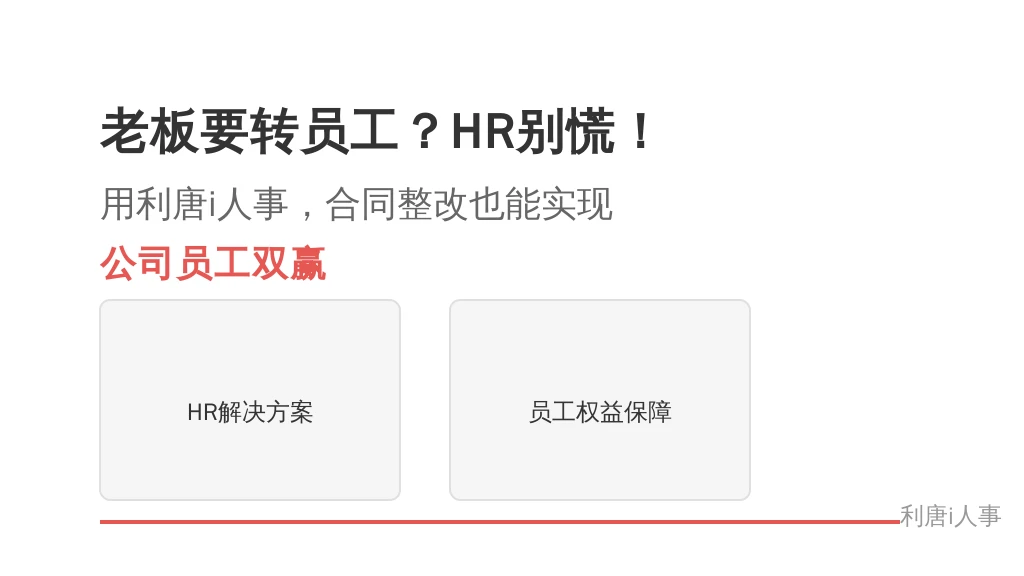 老板要转员工？HR别慌！

用利唐i人事，合同整改也能实现

公司员工双赢

HR解决方案

员工权益保障

利唐i人事