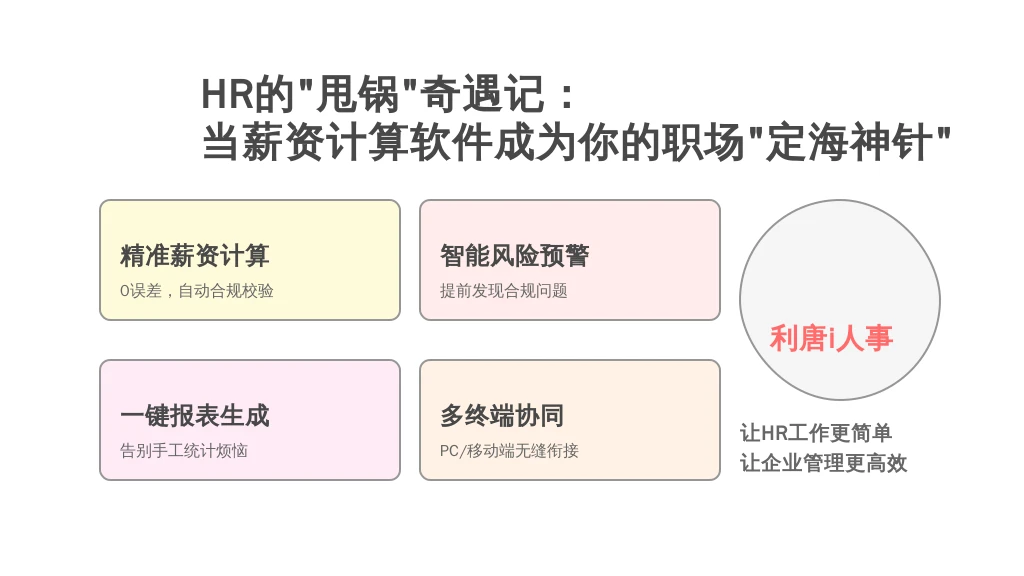 HR的“甩锅”奇遇记：
当薪资计算软件成为你的职场“定海神针”

精准薪资计算
0误差，自动合规校验

智能风险预警
提前发现合规问题

一键报表生成
告别手工统计烦恼

多终端协同
PC/移动端无缝衔接

利唐i人事

让HR工作更简单
让企业管理更高效