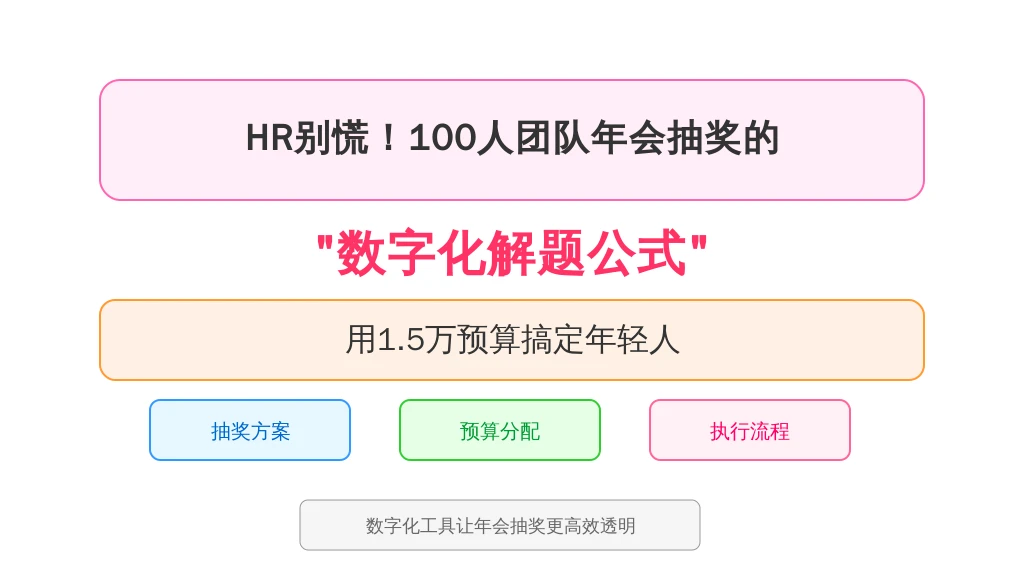 HR别慌！100人团队年会抽奖的

“数字化解题公式”

用1.5万预算搞定年轻人

抽奖方案 预算分配 执行流程

数字化工具让年会抽奖更高效透明