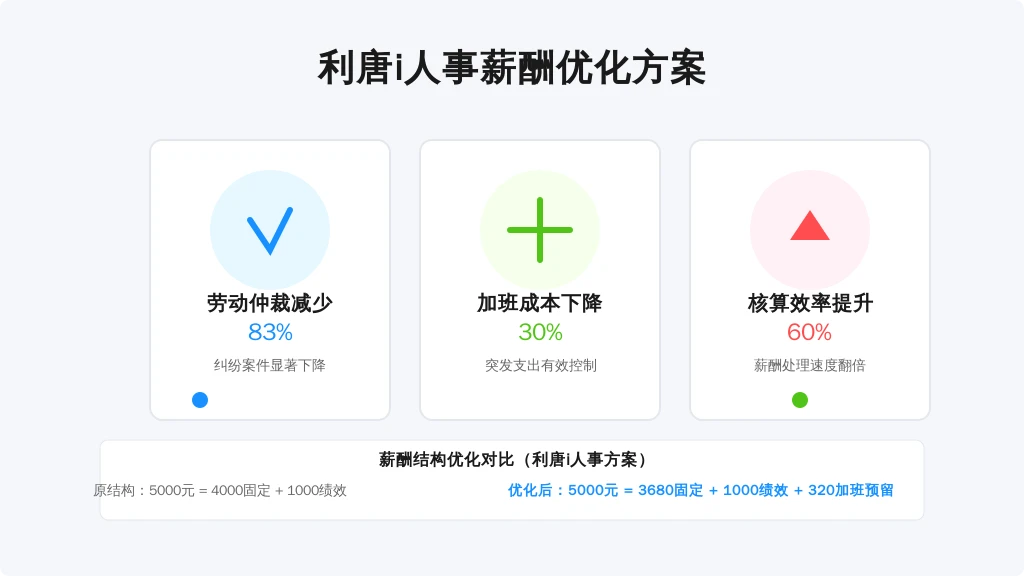 利唐i人事薪酬优化方案

劳动仲裁减少
83%
纠纷案件显著下降

加班成本下降
30%
突发支出有效控制

核算效率提升
60%
薪酬处理速度翻倍

薪酬结构优化对比（利唐i人事方案）

原结构：5000元 = 4000固定 + 1000绩效

优化后：5000元 = 3680固定 + 1000绩效 + 320加班预留