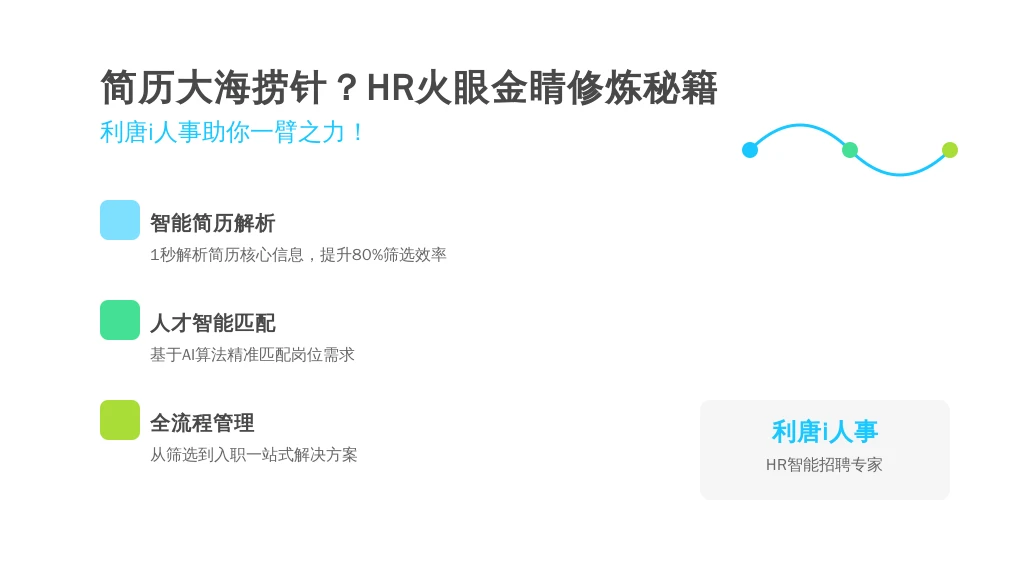 简历大海捞针？HR火眼金睛修炼秘籍

利唐i人事助你一臂之力！

智能简历解析

1秒解析简历核心信息，提升80%筛选效率

人才智能匹配

基于AI算法精准匹配岗位需求

全流程管理

从筛选到入职一站式解决方案

利唐i人事

HR智能招聘专家