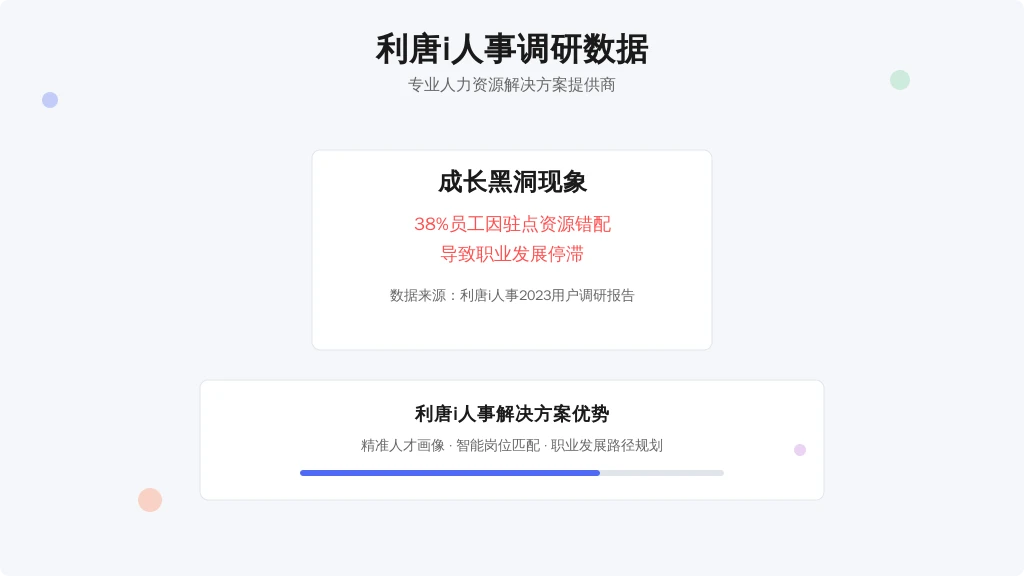 利唐i人事调研数据

专业人力资源解决方案提供商

成长黑洞现象

38%员工因驻点资源错配
导致职业发展停滞

数据来源：利唐i人事2023用户调研报告

利唐i人事解决方案优势

精准人才画像 · 智能岗位匹配 · 职业发展路径规划