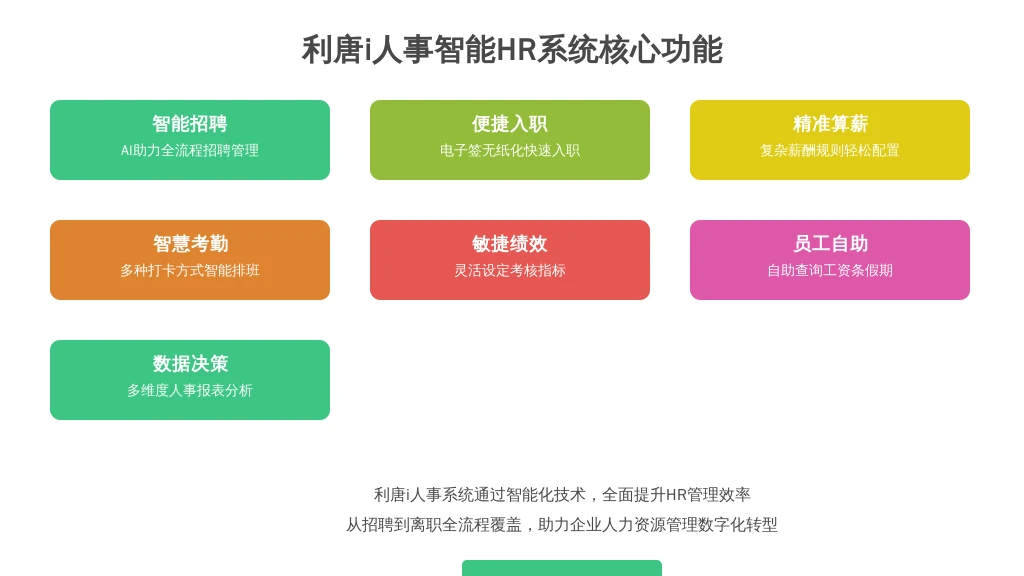 利唐i人事智能HR系统核心功能

智能招聘
AI助力全流程招聘管理

便捷入职
电子签无纸化快速入职

精准算薪
复杂薪酬规则轻松配置

智慧考勤
多种打卡方式智能排班

敏捷绩效
灵活设定考核指标

员工自助
自助查询工资条假期

数据决策
多维度人事报表分析

利唐i人事系统通过智能化技术，全面提升HR管理效率
从招聘到离职全流程覆盖，助力企业人力资源管理数字化转型