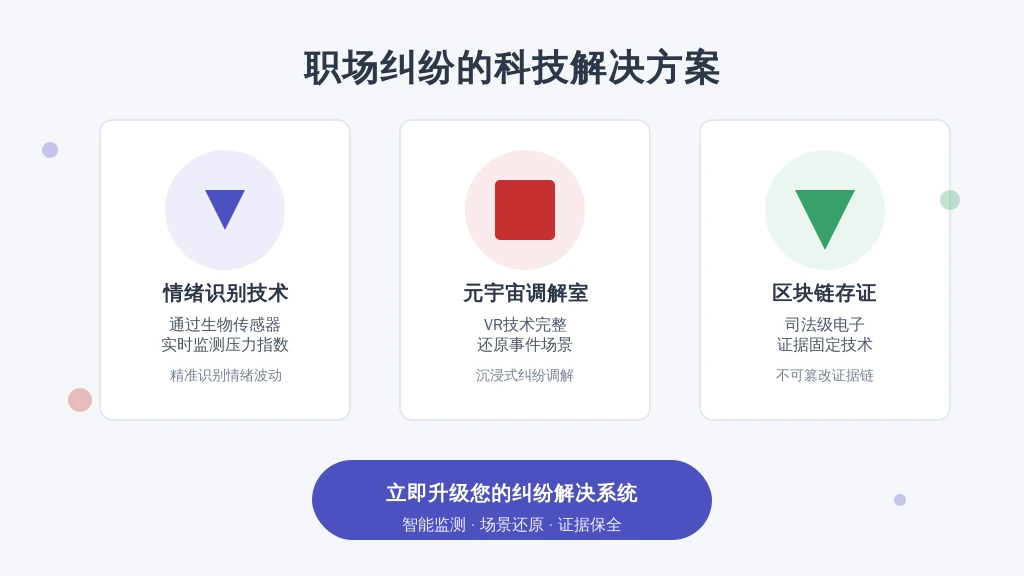 职场纠纷的科技解决方案

情绪识别技术

通过生物传感器
实时监测压力指数

精准识别情绪波动

元宇宙调解室

VR技术完整
还原事件场景

沉浸式纠纷调解

区块链存证

司法级电子
证据固定技术

不可篡改证据链

立即升级您的纠纷解决系统

智能监测 · 场景还原 · 证据保全