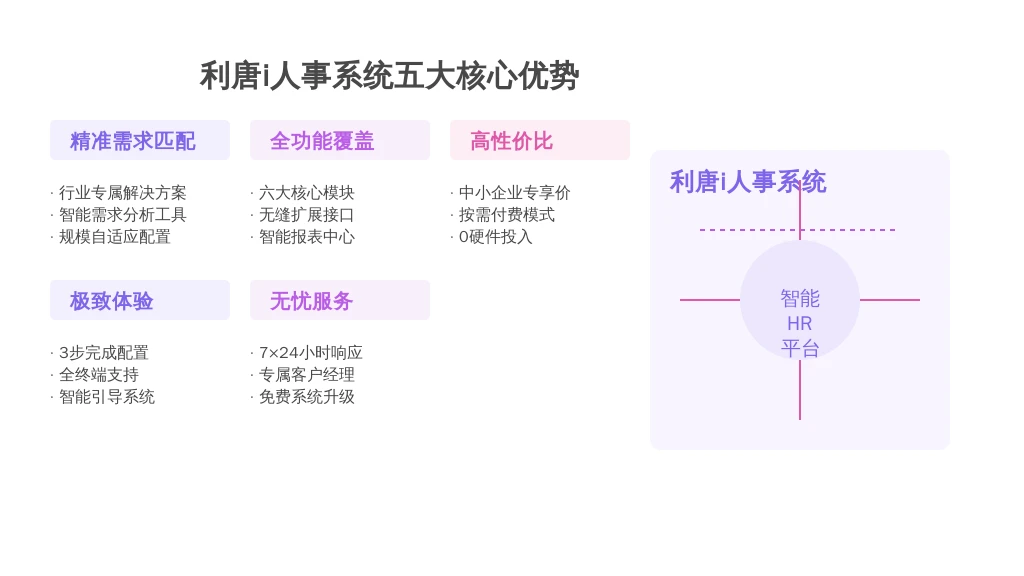 利唐i人事系统五大核心优势

精准需求匹配

· 行业专属解决方案
· 智能需求分析工具
· 规模自适应配置

全功能覆盖

· 六大核心模块
· 无缝扩展接口
· 智能报表中心

高性价比

· 中小企业专享价
· 按需付费模式
· 0硬件投入

极致体验

· 3步完成配置
· 全终端支持
· 智能引导系统

无忧服务

· 7×24小时响应
· 专属客户经理
· 免费系统升级

利唐i人事系统

智能
HR
平台