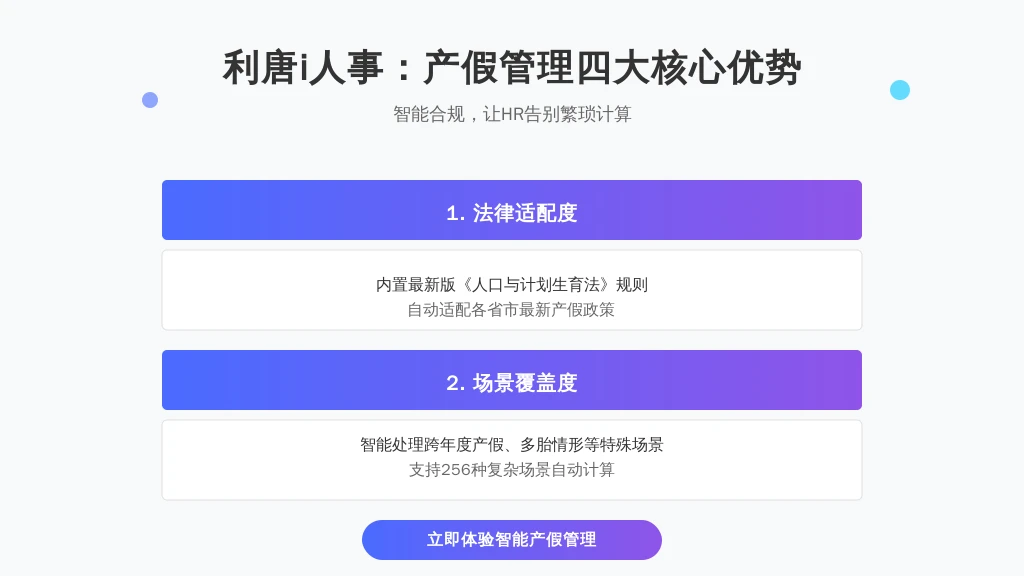 利唐i人事：产假管理四大核心优势

智能合规，让HR告别繁琐计算

1. 法律适配度

内置最新版《人口与计划生育法》规则
自动适配各省市最新产假政策

2. 场景覆盖度

智能处理跨年度产假、多胎情形等特殊场景
支持256种复杂场景自动计算

立即体验智能产假管理