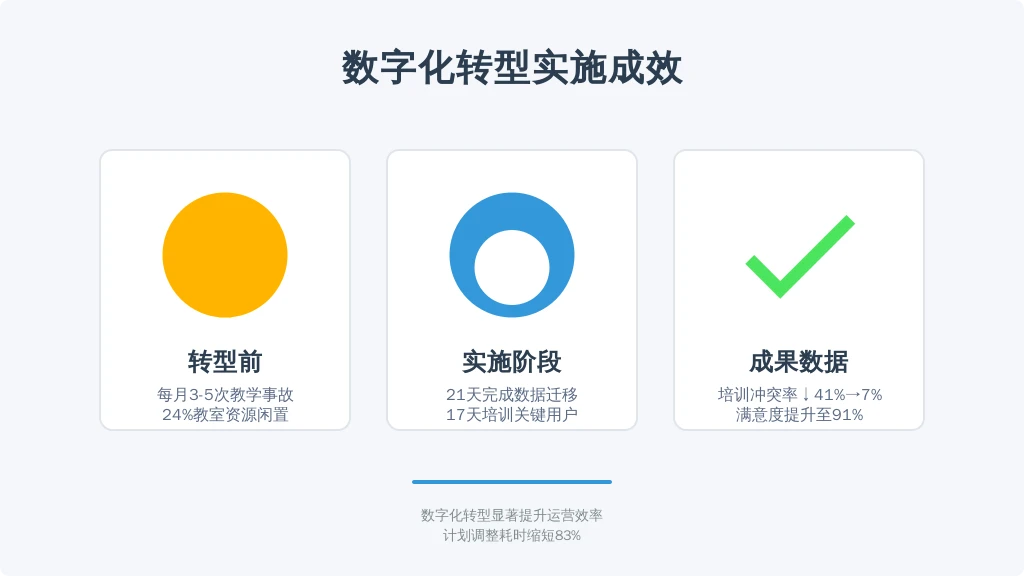 数字化转型实施成效

转型前
每月3-5次教学事故
24%教室资源闲置

实施阶段
21天完成数据迁移
17天培训关键用户

成果数据
培训冲突率↓41%→7%
满意度提升至91%

数字化转型显著提升运营效率
计划调整耗时缩短83%